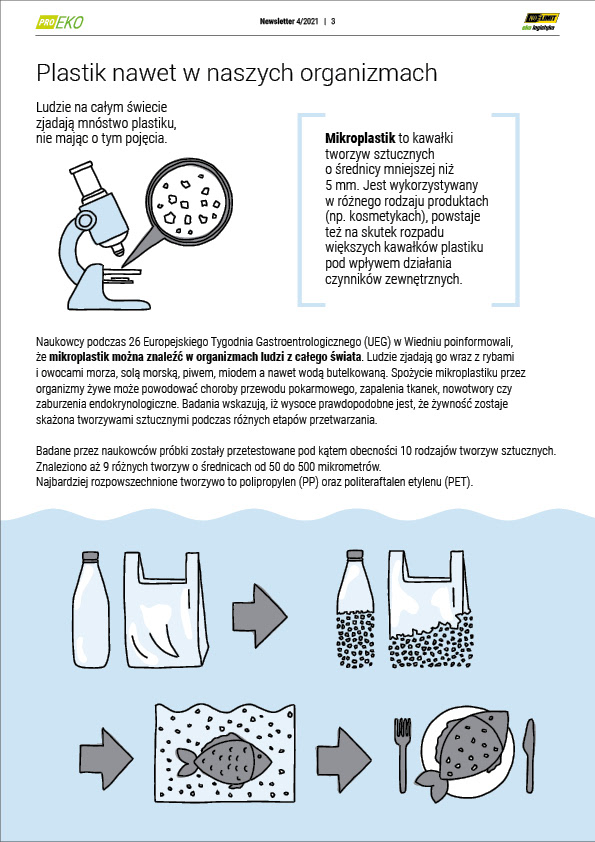 PRO EKO

Newsletter 4/2021 | 3

NO LIMIT eko logistyka

Plastik nawet w naszych organizmach

Ludzie na całym świecie zjadają mnóstwo plastiku, nie mając o tym pojęcia.

Mikroplastik to kawałki tworzyw sztucznych o średnicy mniejszej niż 5 mm. Jest wykorzystywany w różnego rodzaju produktach (np. kosmetykach), powstaje też na skutek rozpadu większych kawałków plastiku pod wpływem działania czynników zewnętrznych.

Naukowcy podczas 26 Europejskiego Tygodnia Gastroentrologicznego (UEG) w Wiedniu poinformowali, że mikroplastik można znaleźć w organizmach ludzi z całego świata. Ludzie zjadają go wraz z rybami i owocami morza, solą morską, piwem, miodem a nawet wodą butelkowaną. Spożycie mikroplastiku przez organizmy żywe może powodować choroby przewodu pokarmowego, zapalenia tkanek, nowotwory czy zaburzenia endokrynologiczne. Badania wskazują, iż wysoce prawdopodobne jest, że żywność zostaje skażona tworzywami sztucznymi podczas różnych etapów przetwarzania.

Badane przez naukowców próbki zostały przetestowane pod kątem obecności 10 rodzajów tworzyw sztucznych. Znaleziono aż 9 różnych tworzyw o średnicach od 50 do 500 mikrometrów.
Najbardziej rozpowszechnione tworzywo to polipropylen (PP) oraz politeraftalen etylenu (PET).