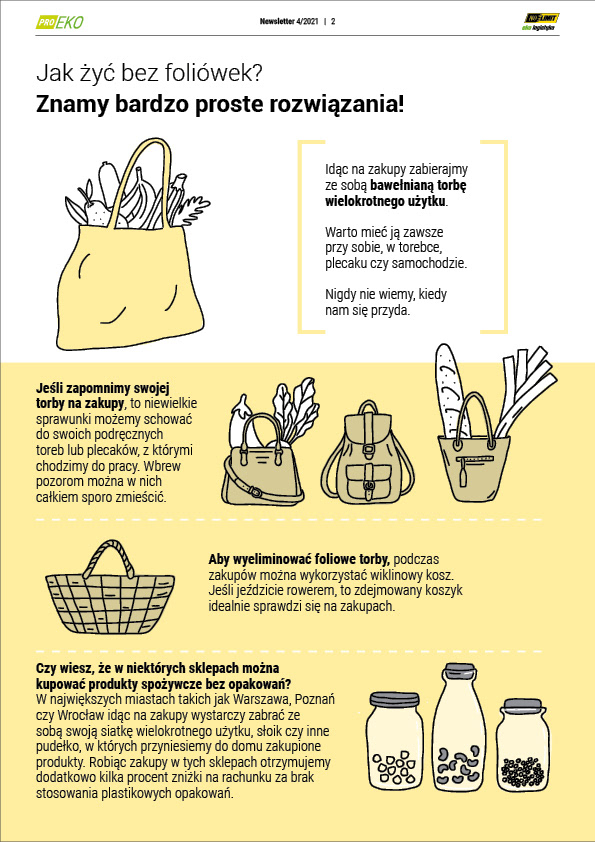 PRO EKO

Newsletter 4/2021 | 2

NO LIMIT
eko logistyka

Jak żyć bez foliówek?
Znamy bardzo proste rozwiązania!

Idąc na zakupy zabierajmy ze sobą bawełnianą torbę wielokrotnego użytku.

Warto mieć ją zawsze przy sobie, w torebce, plecaku czy samochodzie.

Nigdy nie wiemy, kiedy nam się przyda.

Jeśli zapomnimy swojej torby na zakupy, to niewielkie sprawunki możemy schować do swoich podręcznych toreb lub plecaków, z którymi chodzimy do pracy. Wbrew pozorom można w nich całkiem sporo zmieścić.

Aby wyeliminować foliowe torby, podczas zakupów można wykorzystać wiklinowy kosz. Jeśli jeździcie rowerem, to zdejmowany koszyk idealnie sprawdzi się na zakupach.

Czy wiesz, że w niektórych sklepach można kupować produkty spożywcze bez opakowań?
W największych miastach takich jak Warszawa, Poznań czy Wrocław idąc na zakupy wystarczy zabrać ze sobą swoją siatkę wielokrotnego użytku, słoik czy inne pudełko, w których przyniesiemy do domu zakupione produkty. Robiąc zakupy w tych sklepach otrzymujemy dodatkowo kilka procent zniżki na rachunku za brak stosowania plastikowych opakowań.