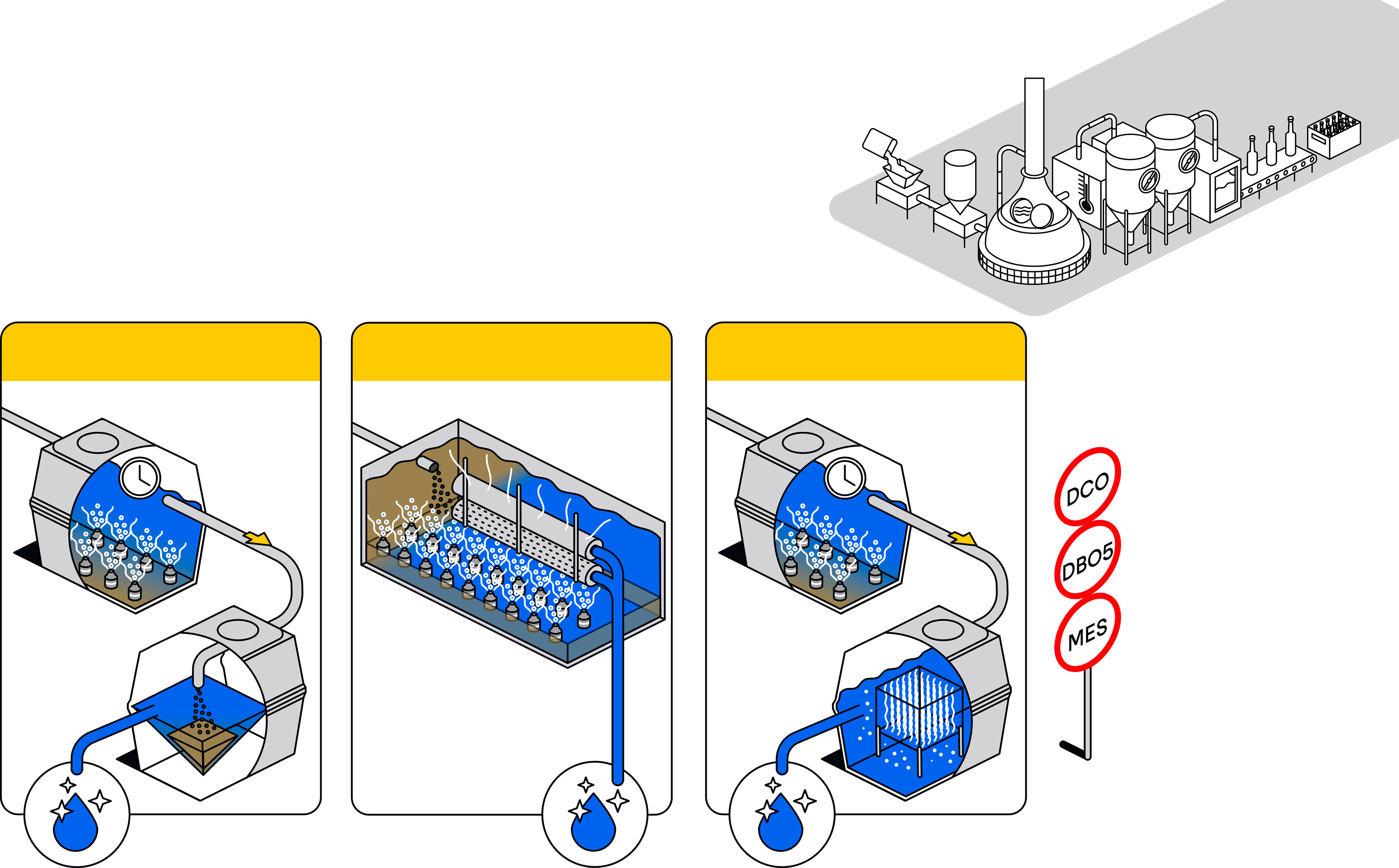 DCO
DBO5
MES