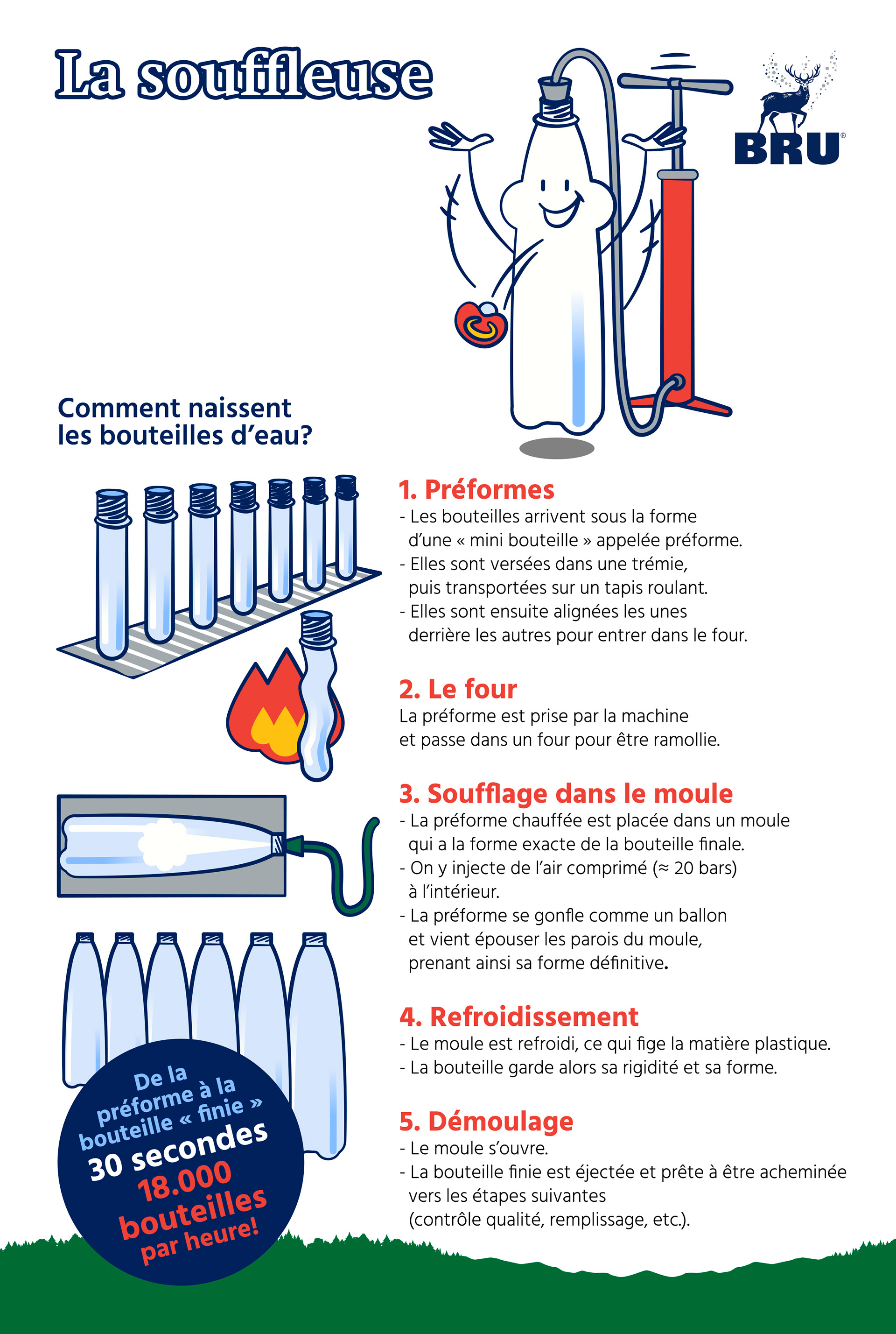 La souffleuse

BRU®

Comment naissent les bouteilles d'eau?

1. Préformes
- Les bouteilles arrivent sous la forme d'une « mini bouteille » appelée préforme.
- Elles sont versées dans une trémie, puis transportées sur un tapis roulant.
- Elles sont ensuite alignées les unes derrière les autres pour entrer dans le four.

2. Le four
La préforme est prise par la machine et passe dans un four pour être ramollie.

3. Soufflage dans le moule
- La préforme chauffée est placée dans un moule qui a la forme exacte de la bouteille finale.
- On y injecte de l'air comprimé (≈ 20 bars) à l'intérieur.
- La préforme se gonfle comme un ballon et vient épouser les parois du moule, prenant ainsi sa forme définitive.

4. Refroidissement
- Le moule est refroidi, ce qui fige la matière plastique.
- La bouteille garde alors sa rigidité et sa forme.

5. Démoulage
- Le moule s'ouvre.
- La bouteille finie est éjectée et prête à être acheminée vers les étapes suivantes (contrôle qualité, remplissage, etc.).

De la préforme à la bouteille « finie » 30 secondes
18.000 bouteilles par heure!