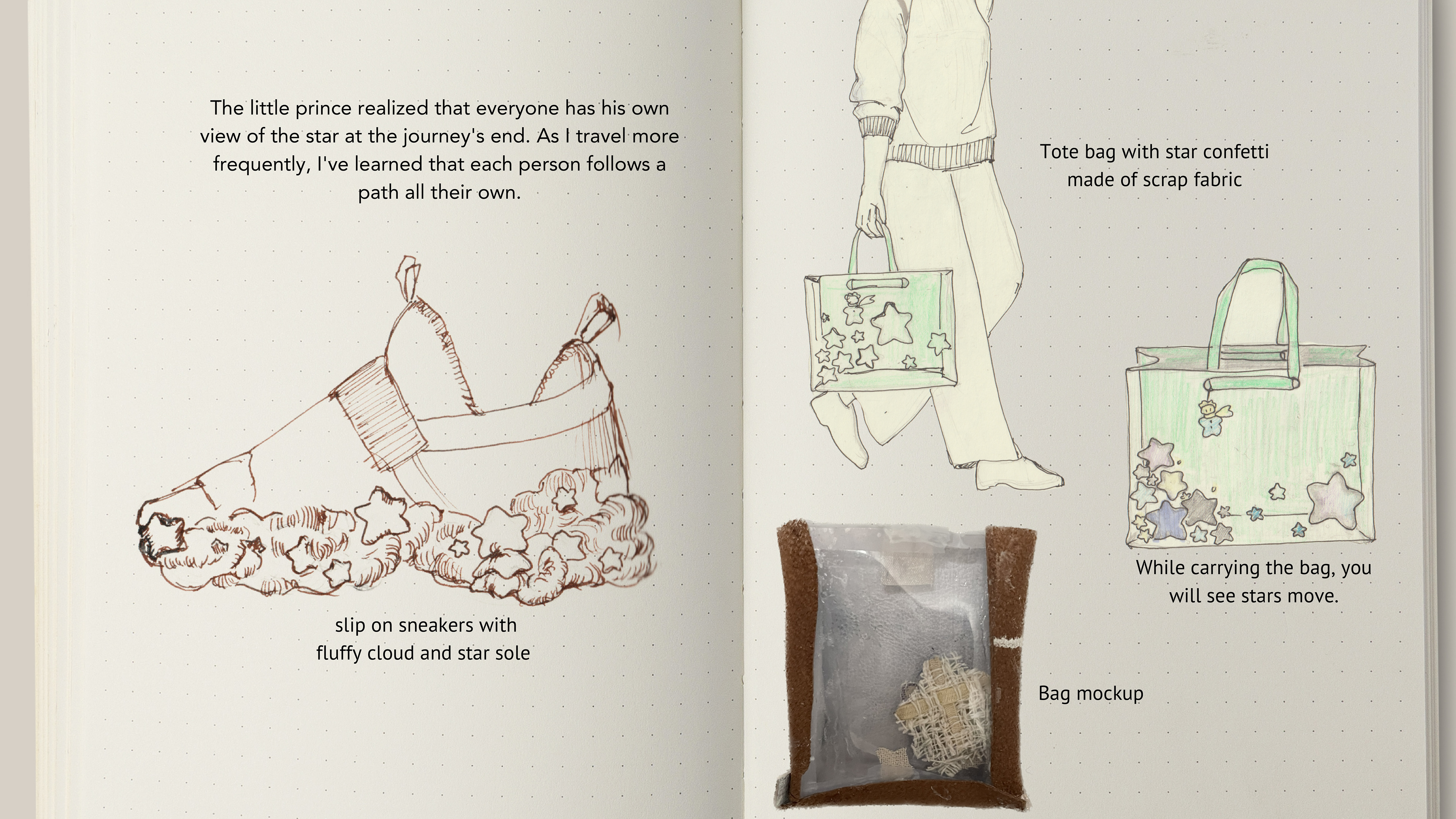 The little prince realized that everyone has his own view of the star at the journey's end. As I travel more frequently, I've learned that each person follows a path all their own.

slip on sneakers with fluffy cloud and star sole

Tote bag with star confetti made of scrap fabric

While carrying the bag, you will see stars move.

Bag mockup