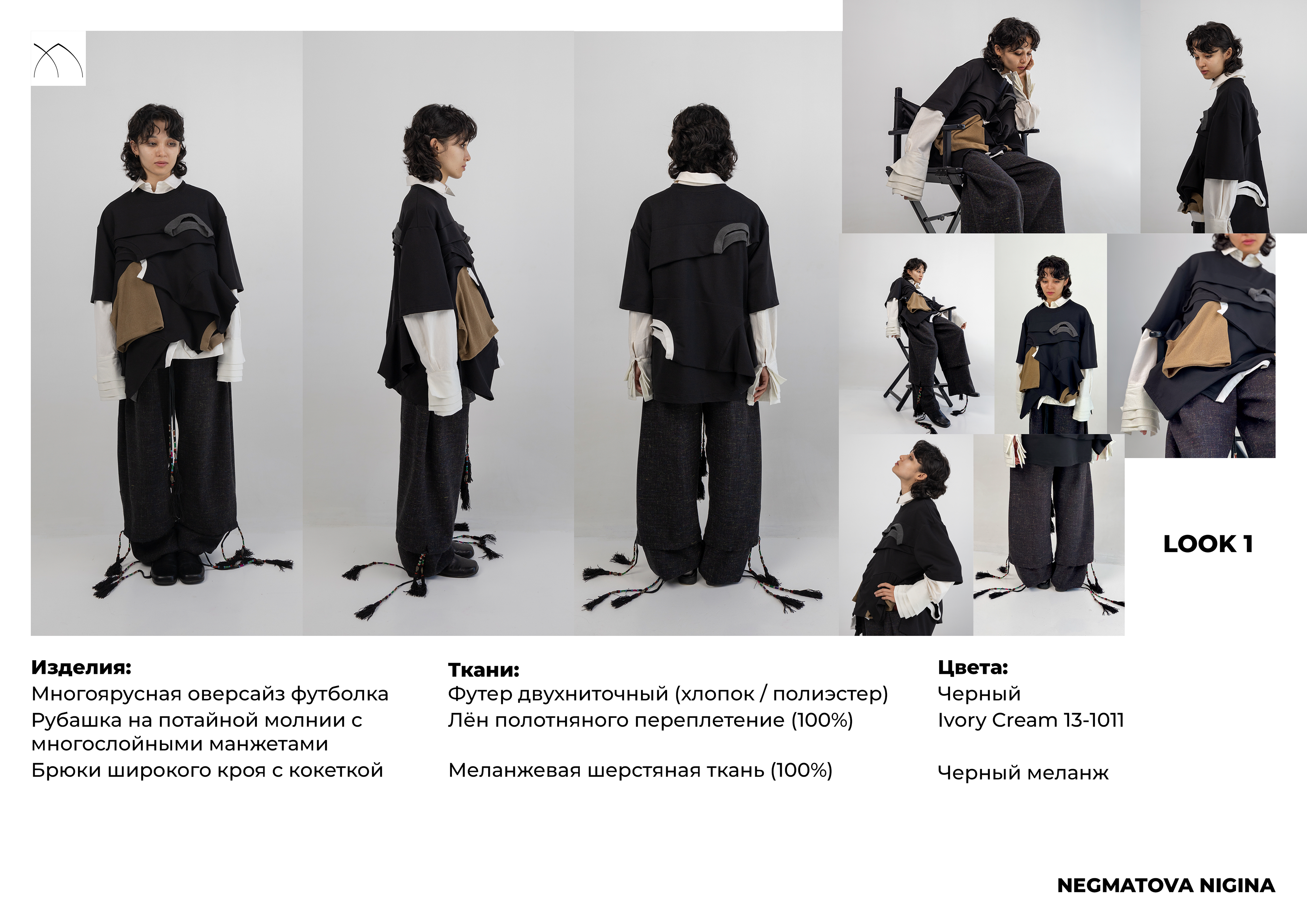 LOOK 1

Изделия:
Многоярусная оверсайз футболка
Рубашка на потайной молнии с многослойными манжетами
Брюки широкого кроя с кокеткой

Ткани:
Футер двухниточный (хлопок / полиэстер)
Лён полотняного переплетение (100%)

Меланжевая шерстяная ткань (100%)

Цвета:
Черный
Ivory Cream 13-1011

Черный меланж

NEGMATOVA NIGINA