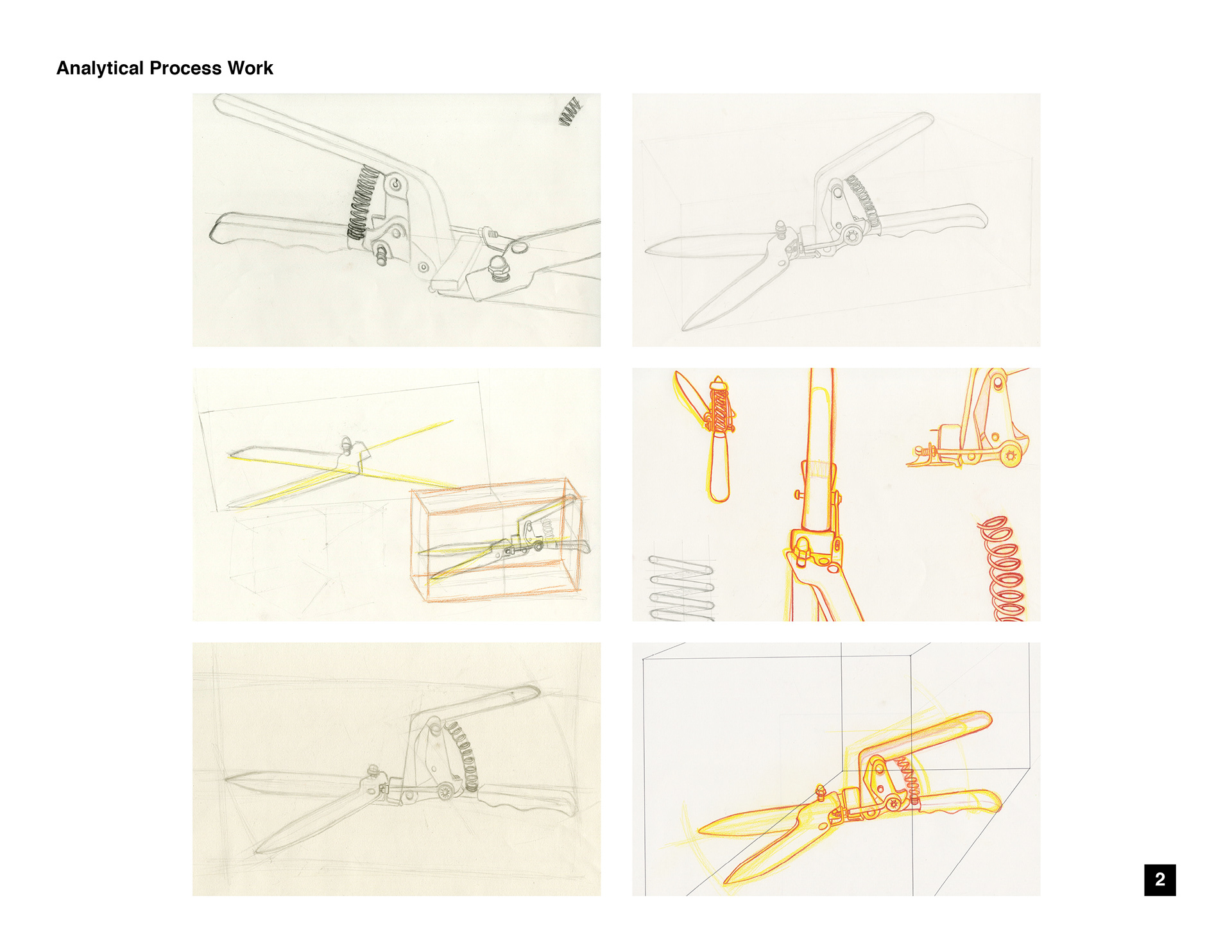 Analytical Process Work

2