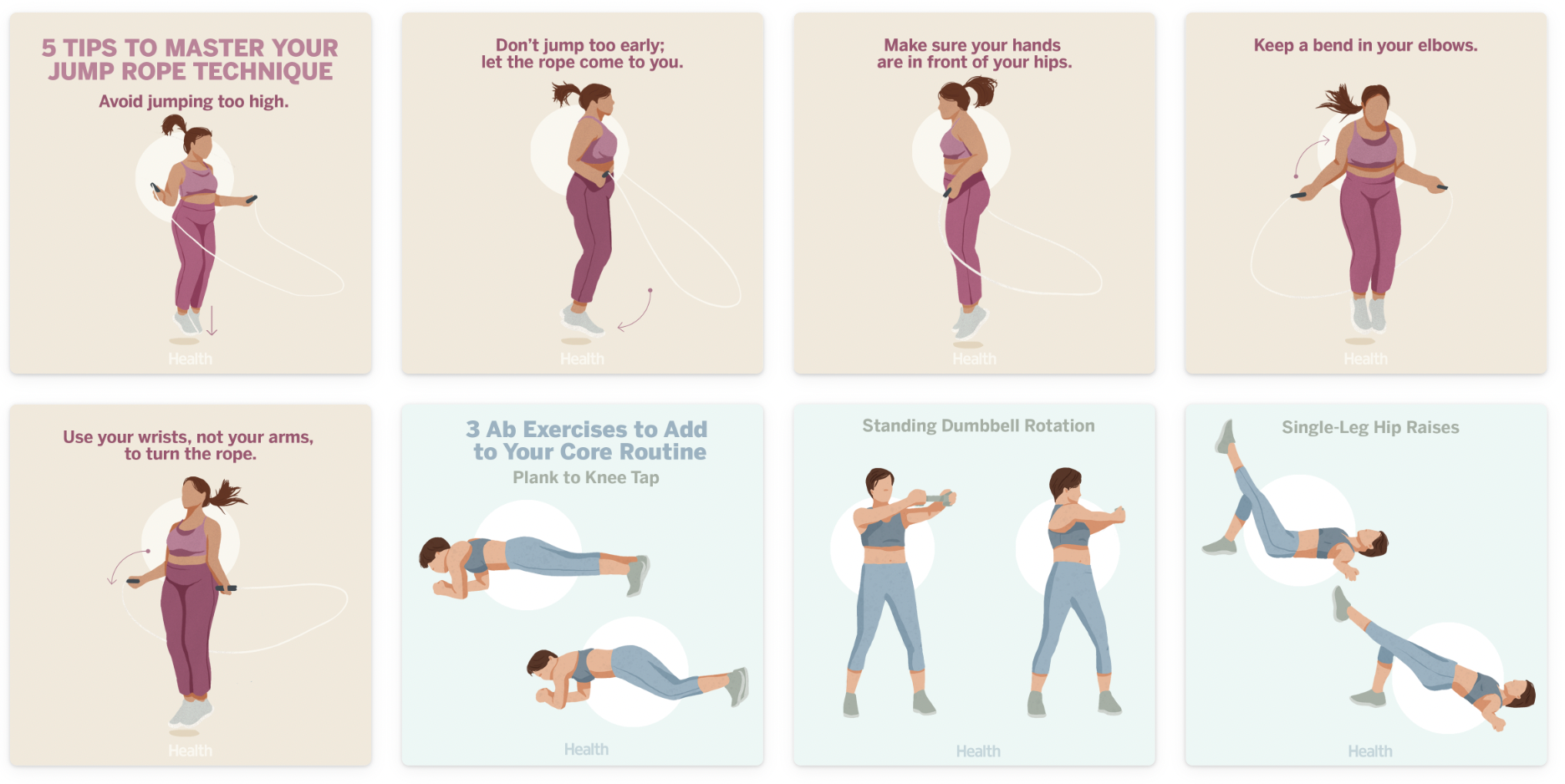 5 TIPS TO MASTER YOUR JUMP ROPE TECHNIQUE

Avoid jumping too high.

Health

Don't jump too early; let the rope come to you.

Health

Make sure your hands are in front of your hips.

Health

Keep a bend in your elbows.

Health

Use your wrists, not your arms, to turn the rope.

Health

3 Ab Exercises to Add to Your Core Routine

Plank to Knee Tap

Health

Standing Dumbbell Rotation

Health

Single-Leg Hip Raises

Health