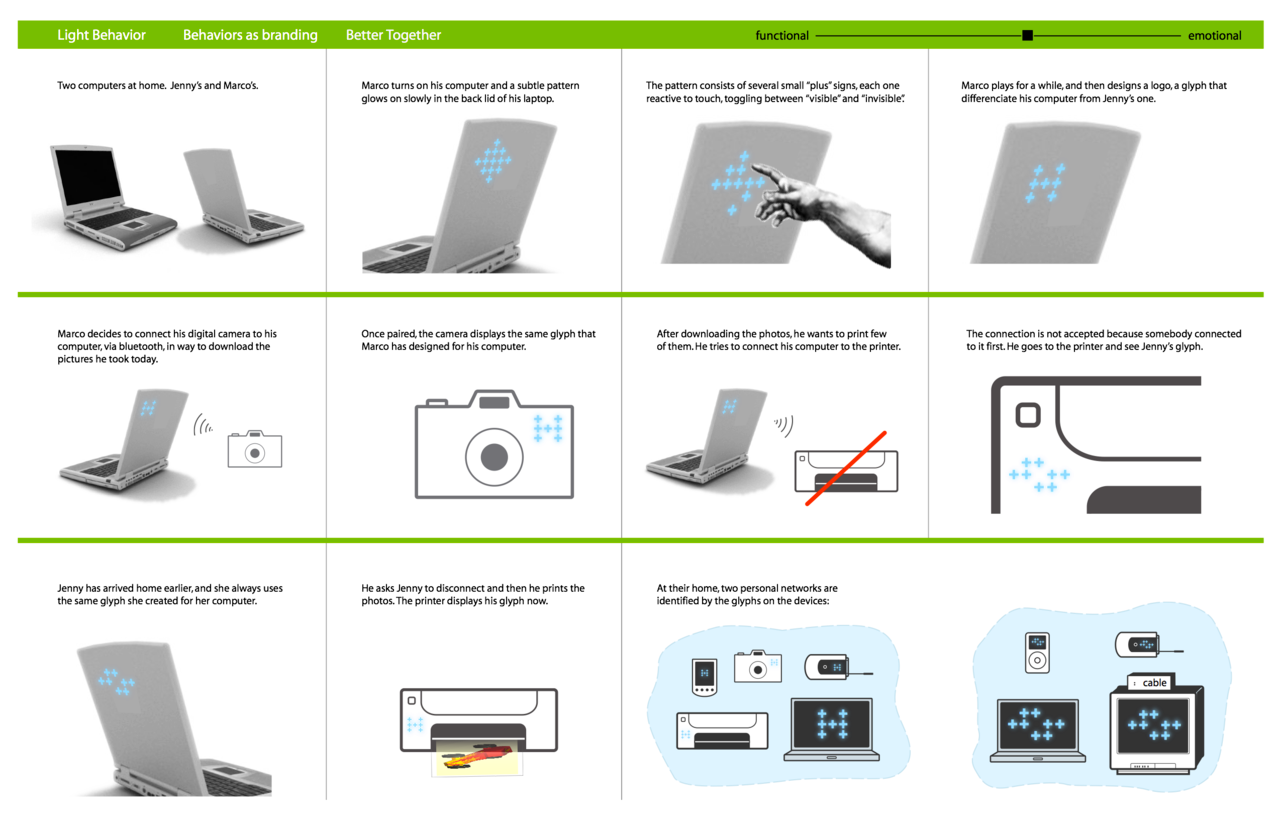 Light Behavior Behaviors as branding Better Together

functional emotional

Two computers at home. Jenny's and Marco's.

Marco turns on his computer and a subtle pattern glows on slowly in the back lid of his laptop.

The pattern consists of several small "plus" signs, each one reactive to touch, toggling between "visible" and "invisible".

Marco plays for a while, and then designs a logo, a glyph that differenciate his computer from Jenny's one.

Marco decides to connect his digital camera to his computer, via bluetooth, in way to download the pictures he took today.

Once paired, the camera displays the same glyph that Marco has designed for his computer.

After downloading the photos, he wants to print few of them. He tries to connect his computer to the printer.

The connection is not accepted because somebody connected to it first. He goes to the printer and see Jenny's glyph.

Jenny has arrived home earlier, and she always uses the same glyph she created for her computer.

He asks Jenny to disconnect and then he prints the photos. The printer displays his glyph now.

At their home, two personal networks are identified by the glyphs on the devices:

cable