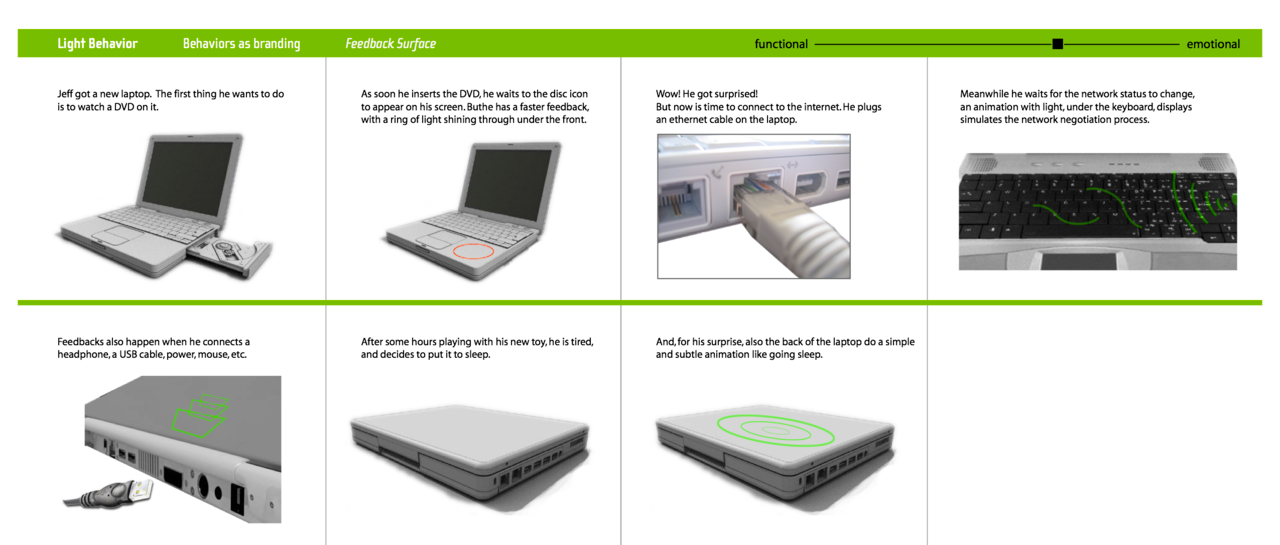 Light Behavior Behaviors as branding Feedback Surface functional emotional

Jeff got a new laptop. The first thing he wants to do is to watch a DVD on it.

As soon he inserts the DVD, he waits to the disc icon to appear on his screen. Buthe has a faster feedback, with a ring of light shining through under the front.

Wow! He got surprised! But now is time to connect to the internet. He plugs an ethernet cable on the laptop.

Meanwhile he waits for the network status to change, an animation with light, under the keyboard, displays simulates the network negotiation process.

Feedbacks also happen when he connects a headphone, a USB cable, power, mouse, etc.

After some hours playing with his new toy, he is tired, and decides to put it to sleep.

And, for his surprise, also the back of the laptop do a simple and subtle animation like going sleep.