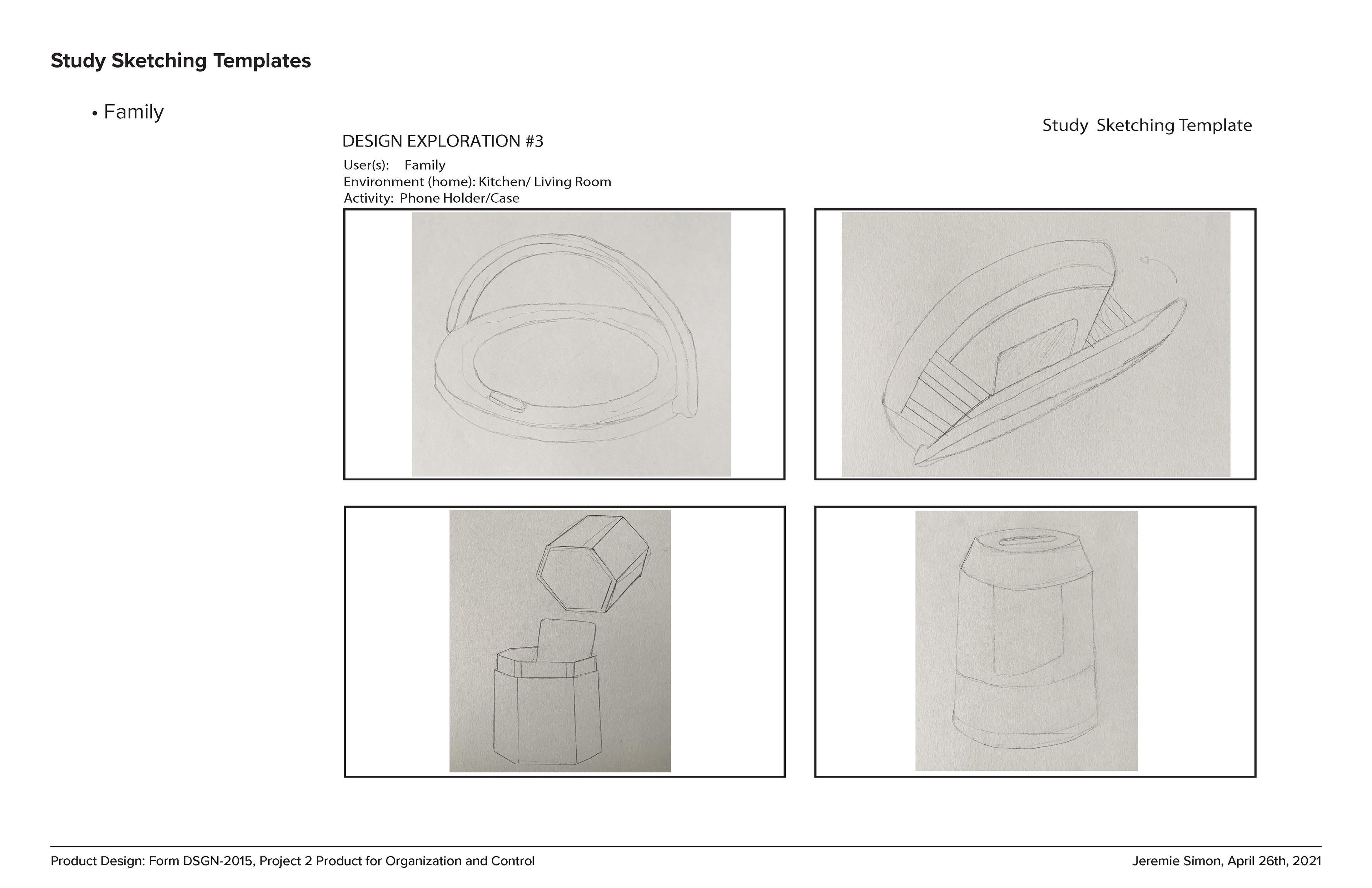 Study Sketching Templates

• Family

Study Sketching Template

DESIGN EXPLORATION #3

User(s): Family
Environment (home): Kitchen/ Living Room
Activity: Phone Holder/Case

Product Design: Form DSGN-2015, Project 2 Product for Organization and Control

Jeremie Simon, April 26th, 2021