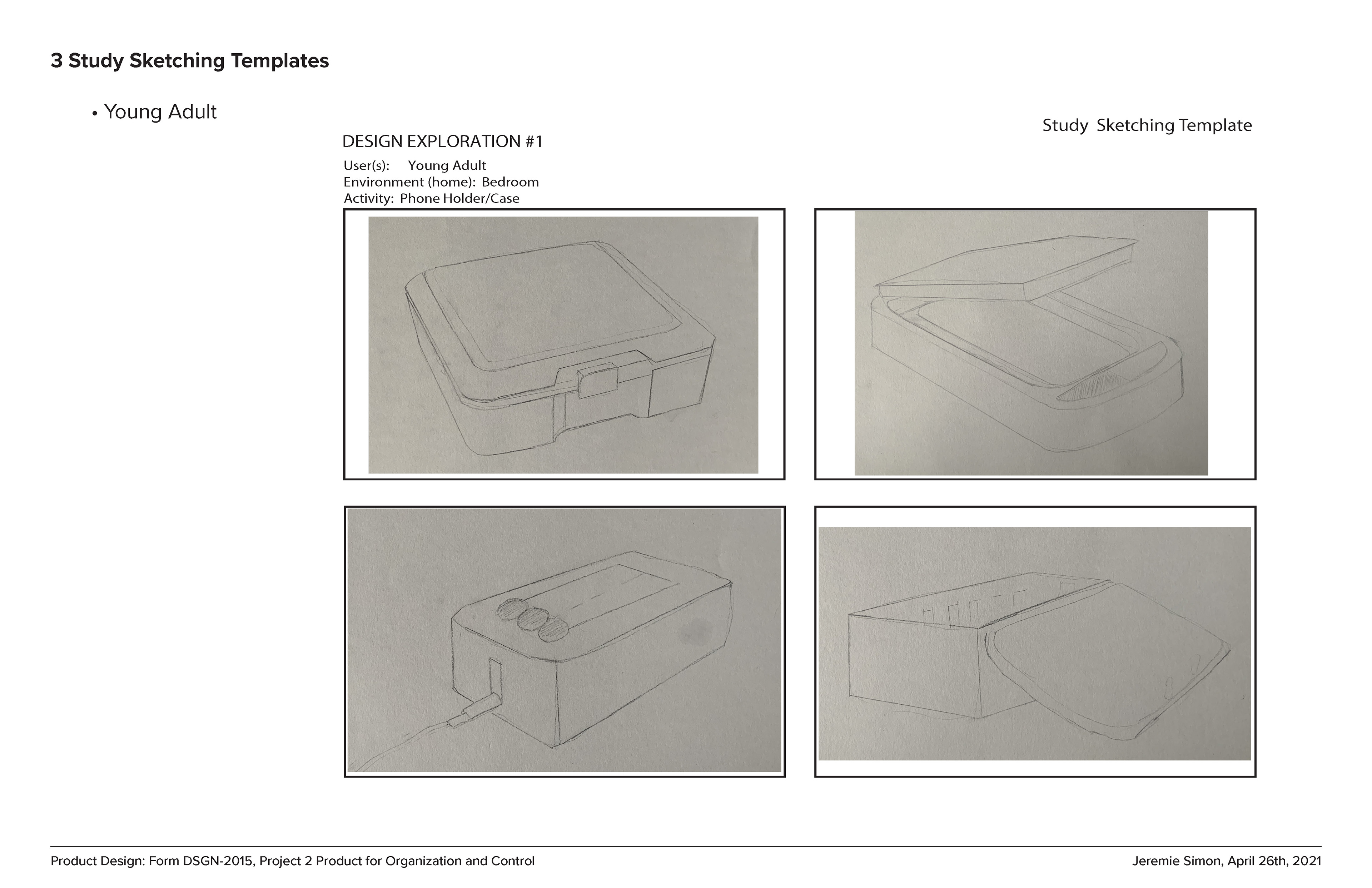 3 Study Sketching Templates

• Young Adult

Study Sketching Template

DESIGN EXPLORATION #1

User(s): Young Adult
Environment (home): Bedroom
Activity: Phone Holder/Case

Product Design: Form DSGN-2015, Project 2 Product for Organization and Control

Jeremie Simon, April 26th, 2021