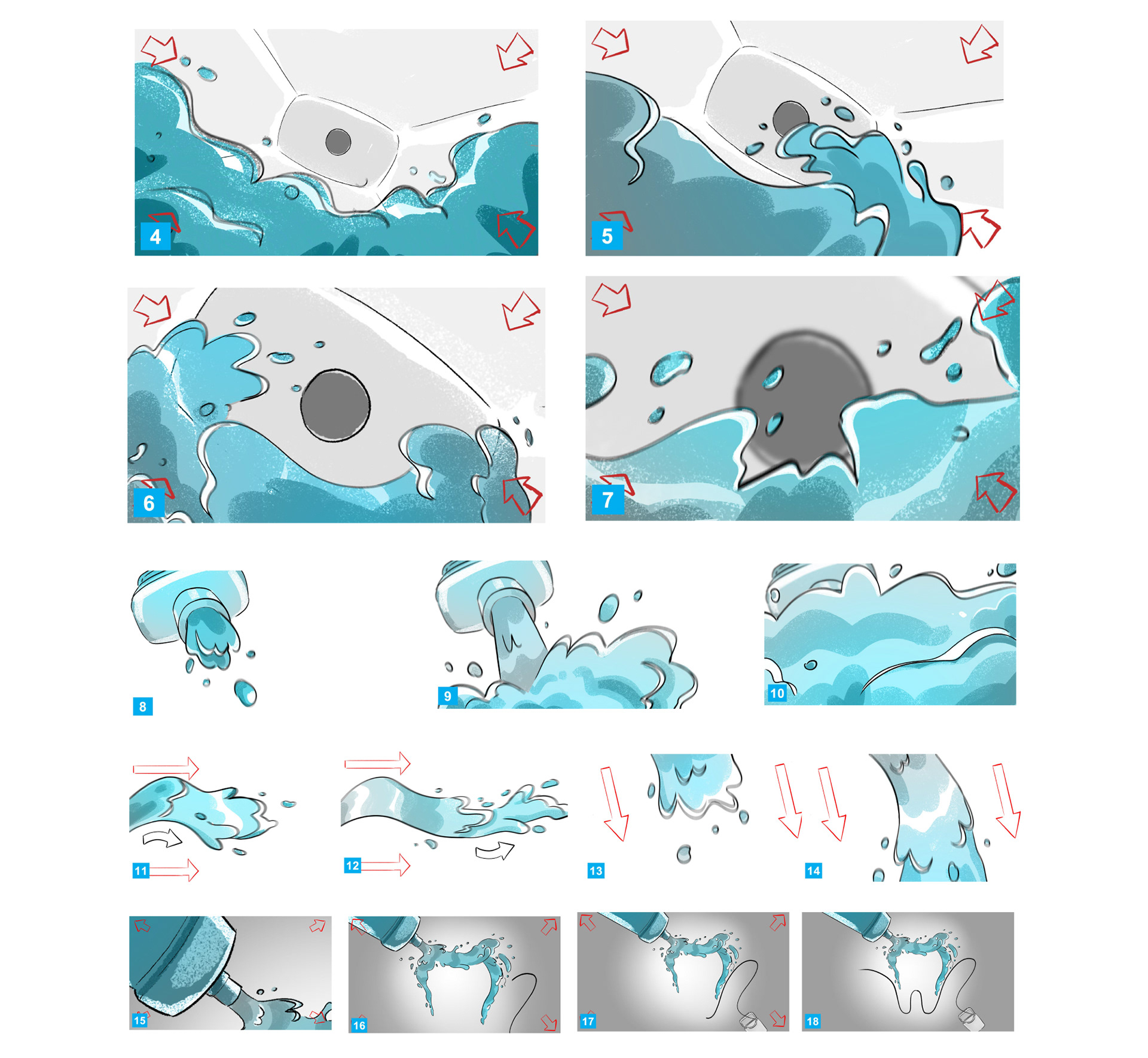 4

5

6

7

8

9

10

11

12

13

14

15

16

17

18