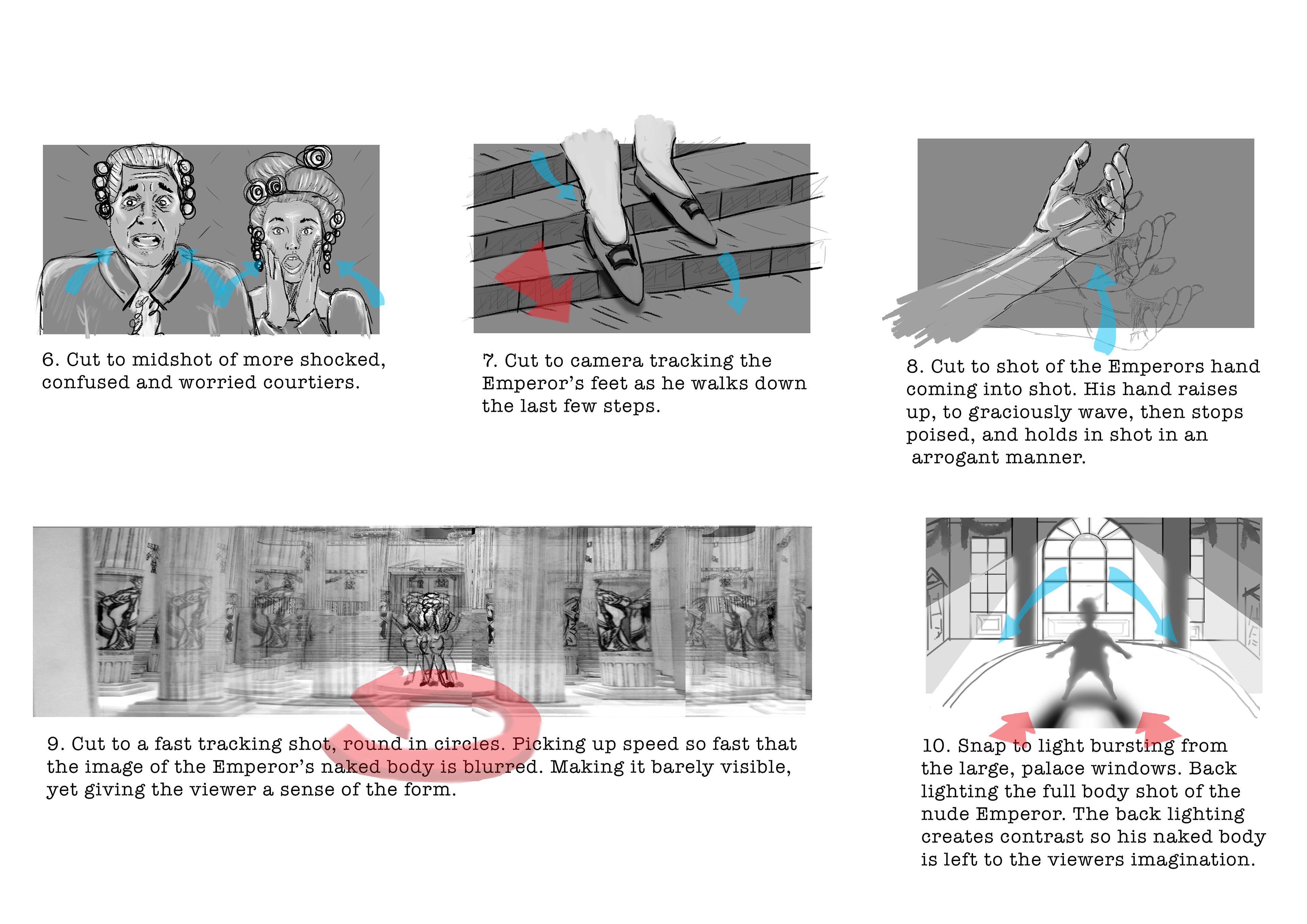 6. Cut to midshot of more shocked, confused and worried courtiers.

7. Cut to camera tracking the Emperor's feet as he walks down the last few steps.

8. Cut to shot of the Emperors hand coming into shot. His hand raises up, to graciously wave, then stops poised, and holds in shot in an arrogant manner.

9. Cut to a fast tracking shot, round in circles. Picking up speed so fast that the image of the Emperor's naked body is blurred. Making it barely visible, yet giving the viewer a sense of the form.

10. Snap to light bursting from the large, palace windows. Back lighting the full body shot of the nude Emperor. The back lighting creates contrast so his naked body is left to the viewers imagination.