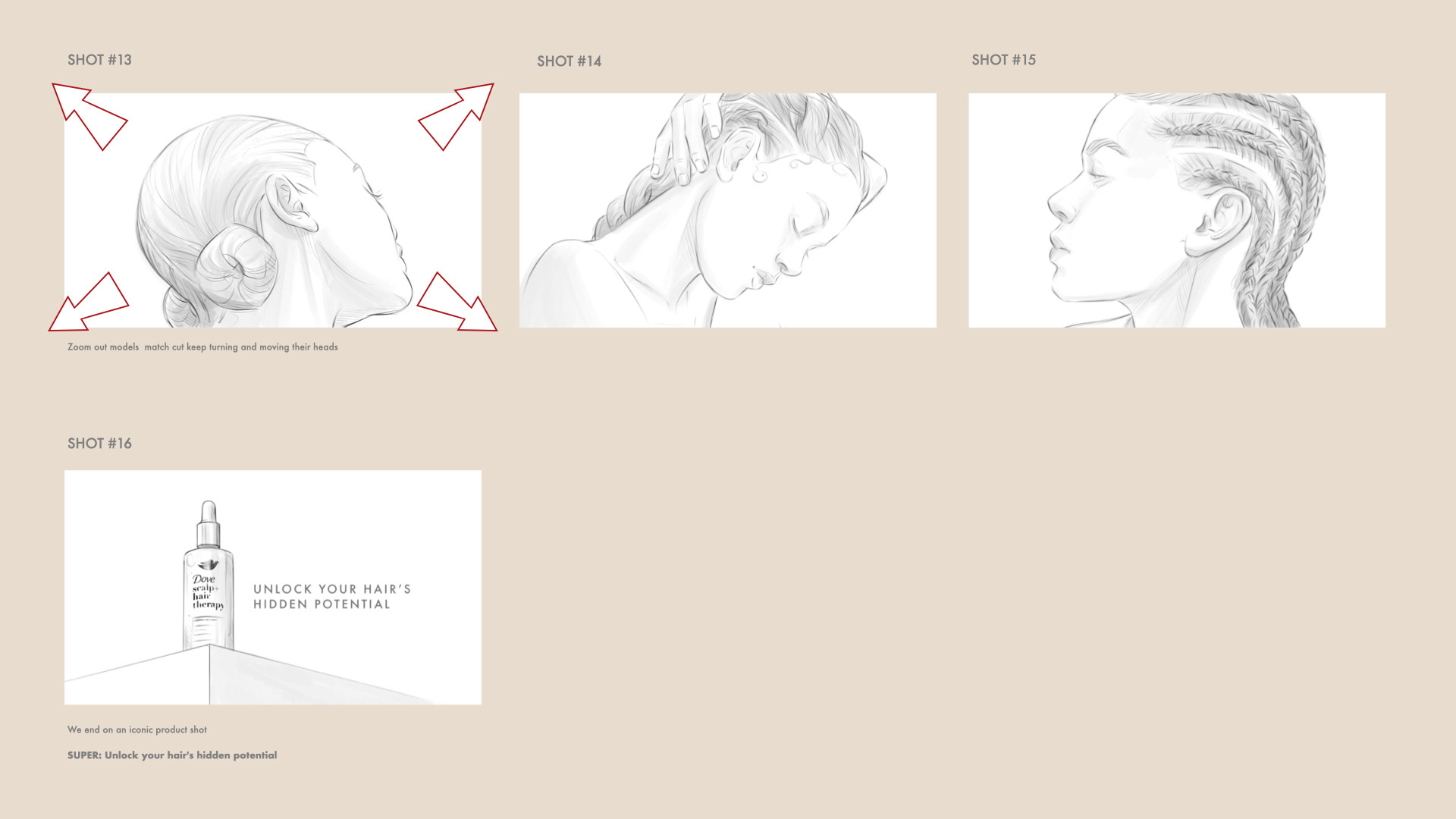 SHOT #13

Zoom out models match cut keep turning and moving their heads

SHOT #14

SHOT #15

SHOT #16

Dove
scalp+
hair
therapy

UNLOCK YOUR HAIR'S
HIDDEN POTENTIAL

We end on an iconic product shot

SUPER: Unlock your hair's hidden potential