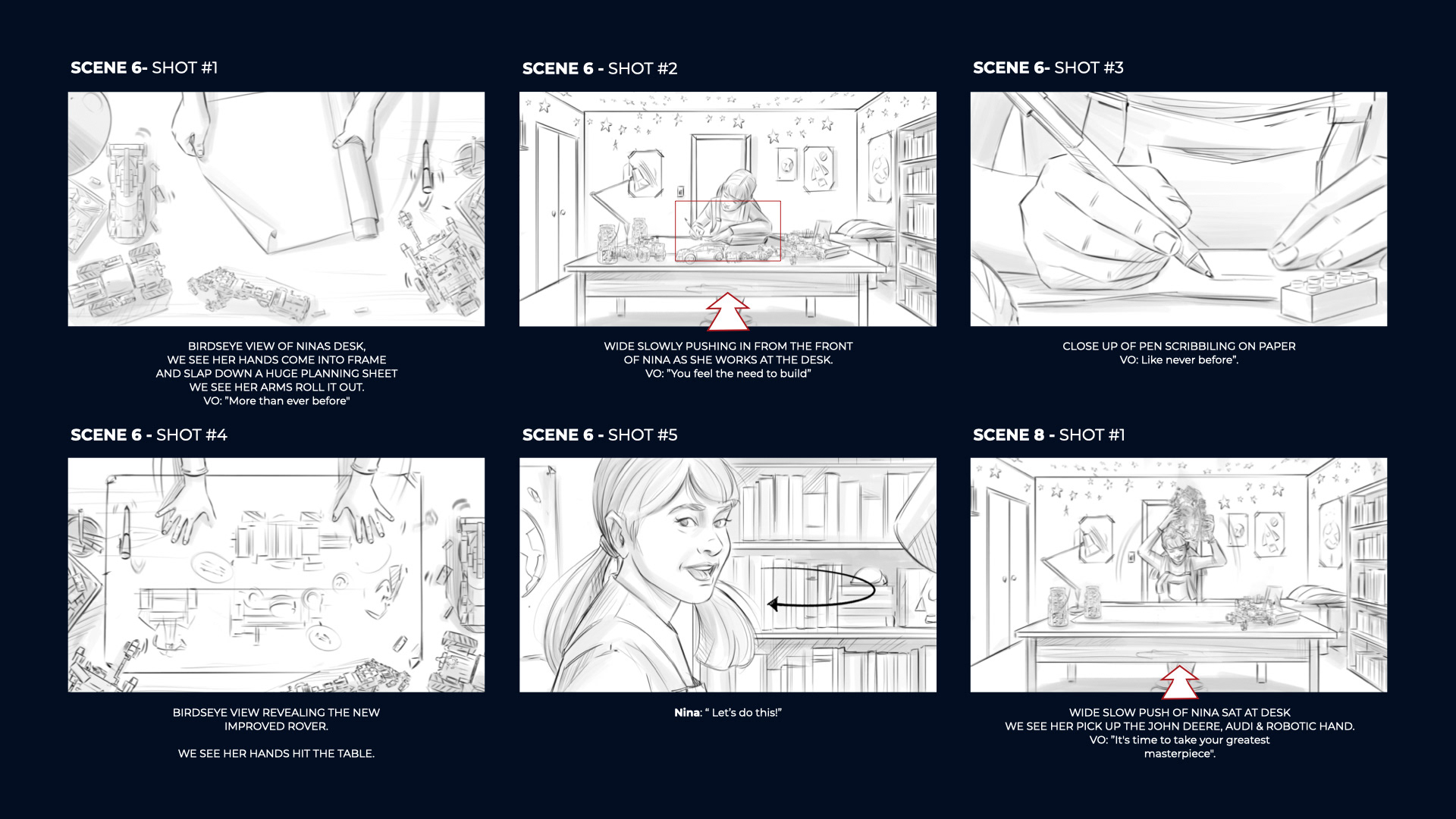 SCENE 6- SHOT #1

BIRDSEYE VIEW OF NINAS DESK, WE SEE HER HANDS COME INTO FRAME AND SLAP DOWN A HUGE PLANNING SHEET WE SEE HER ARMS ROLL IT OUT. VO: "More than ever before"

SCENE 6 - SHOT #2

WIDE SLOWLY PUSHING IN FROM THE FRONT OF NINA AS SHE WORKS AT THE DESK. VO: "You feel the need to build"

SCENE 6- SHOT #3

CLOSE UP OF PEN SCRIBBILING ON PAPER VO: Like never before".

SCENE 6 - SHOT #4

BIRDSEYE VIEW REVEALING THE NEW IMPROVED ROVER.

WE SEE HER HANDS HIT THE TABLE.

SCENE 6 - SHOT #5

Nina: " Let's do this!"

SCENE 8 - SHOT #1

WIDE SLOW PUSH OF NINA SAT AT DESK WE SEE HER PICK UP THE JOHN DEERE, AUDI & ROBOTIC HAND. VO: "It's time to take your greatest masterpiece".