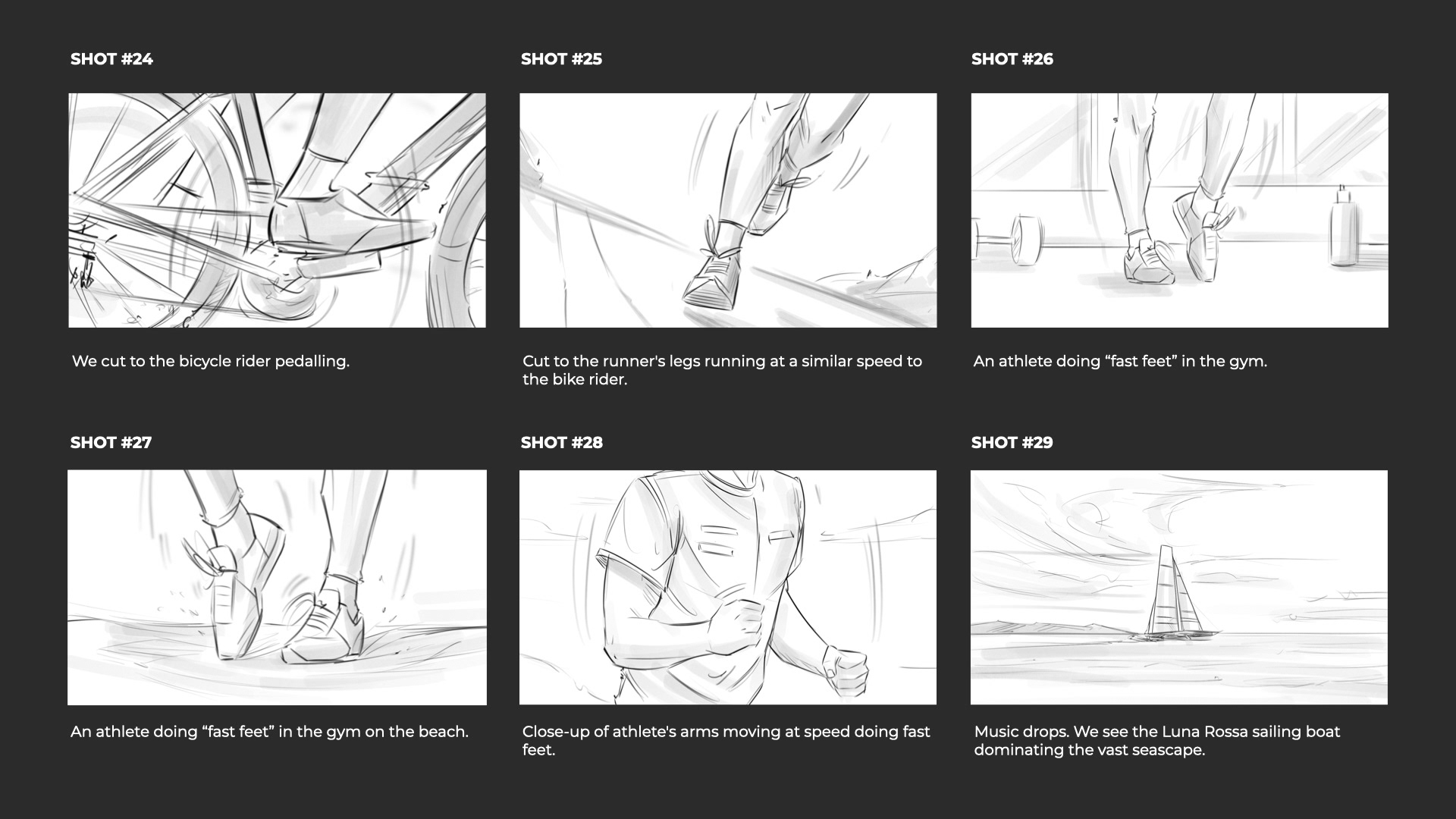 SHOT #24

We cut to the bicycle rider pedalling.

SHOT #25

Cut to the runner's legs running at a similar speed to the bike rider.

SHOT #26

An athlete doing “fast feet” in the gym.

SHOT #27

An athlete doing “fast feet” in the gym on the beach.

SHOT #28

Close-up of athlete's arms moving at speed doing fast feet.

SHOT #29

Music drops. We see the Luna Rossa sailing boat dominating the vast seascape.