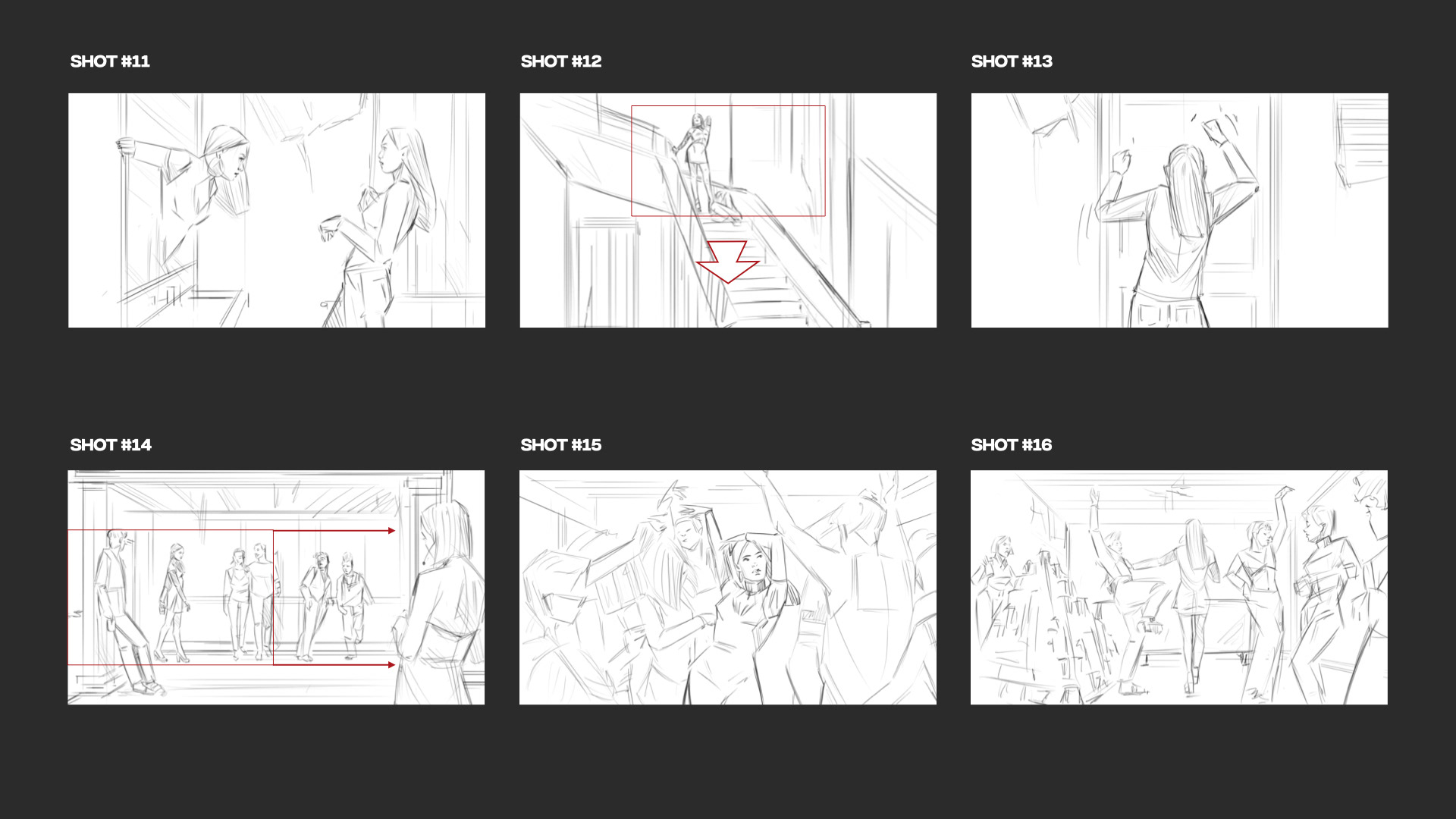 SHOT #11

SHOT #12

SHOT #13

SHOT #14

SHOT #15

SHOT #16