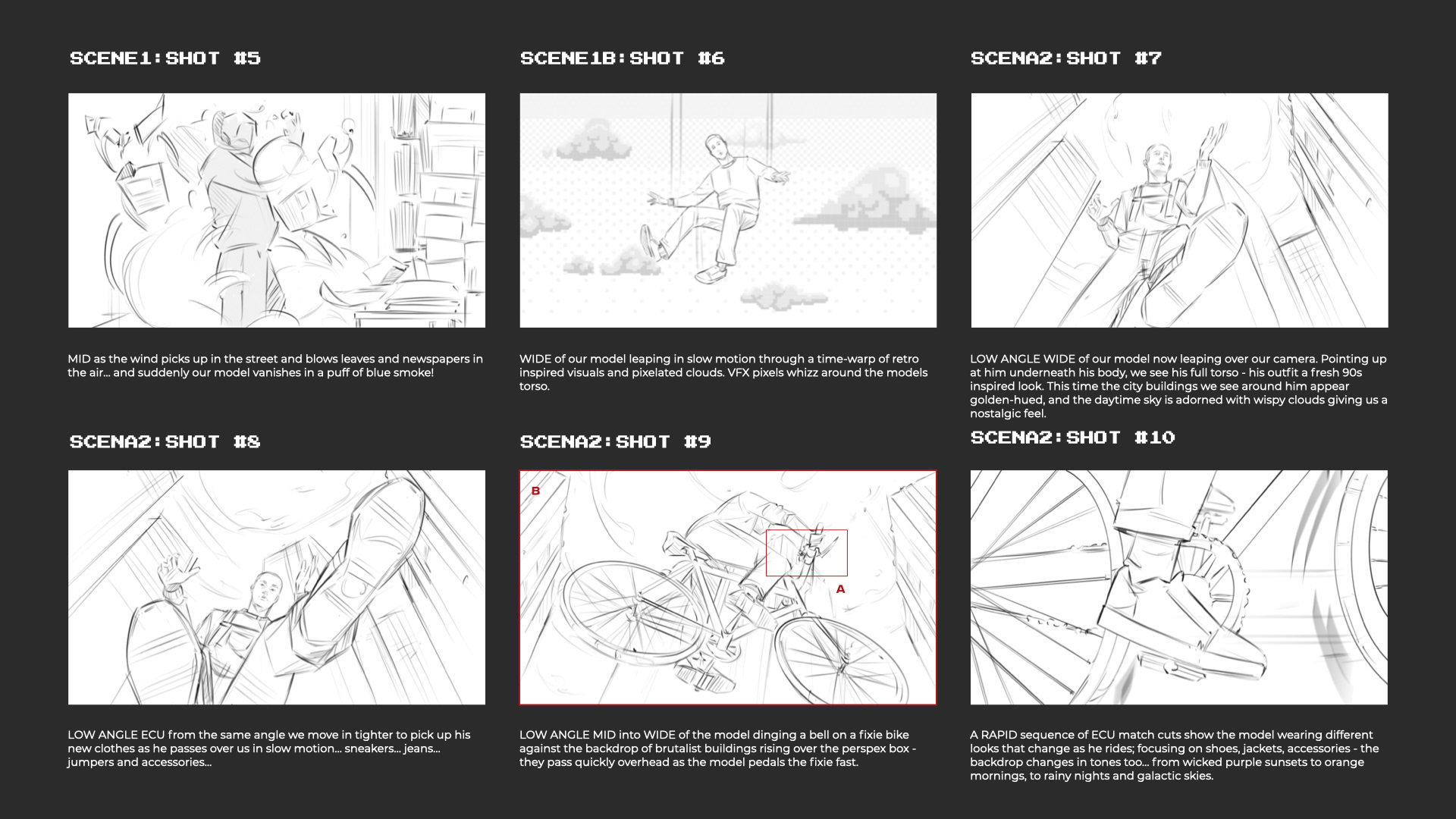 SCENE1:SHOT #5

MID as the wind picks up in the street and blows leaves and newspapers in the air... and suddenly our model vanishes in a puff of blue smoke!

SCENE1B:SHOT #6

WIDE of our model leaping in slow motion through a time-warp of retro inspired visuals and pixelated clouds. VFX pixels whizz around the models torso.

SCENA2:SHOT #7

LOW ANGLE WIDE of our model now leaping over our camera. Pointing up at him underneath his body, we see his full torso - his outfit a fresh 90s inspired look. This time the city buildings we see around him appear golden-hued, and the daytime sky is adorned with wispy clouds giving us a nostalgic feel.

SCENA2:SHOT #8

LOW ANGLE ECU from the same angle we move in tighter to pick up his new clothes as he passes over us in slow motion... sneakers... jeans... jumpers and accessories...

SCENA2:SHOT #9

B

A

LOW ANGLE MID into WIDE of the model dinging a bell on a fixie bike against the backdrop of brutalist buildings rising over the perspex box - they pass quickly overhead as the model pedals the fixie fast.

SCENA2:SHOT #10

A RAPID sequence of ECU match cuts show the model wearing different looks that change as he rides; focusing on shoes, jackets, accessories - the backdrop changes in tones too... from wicked purple sunsets to orange mornings, to rainy nights and galactic skies.