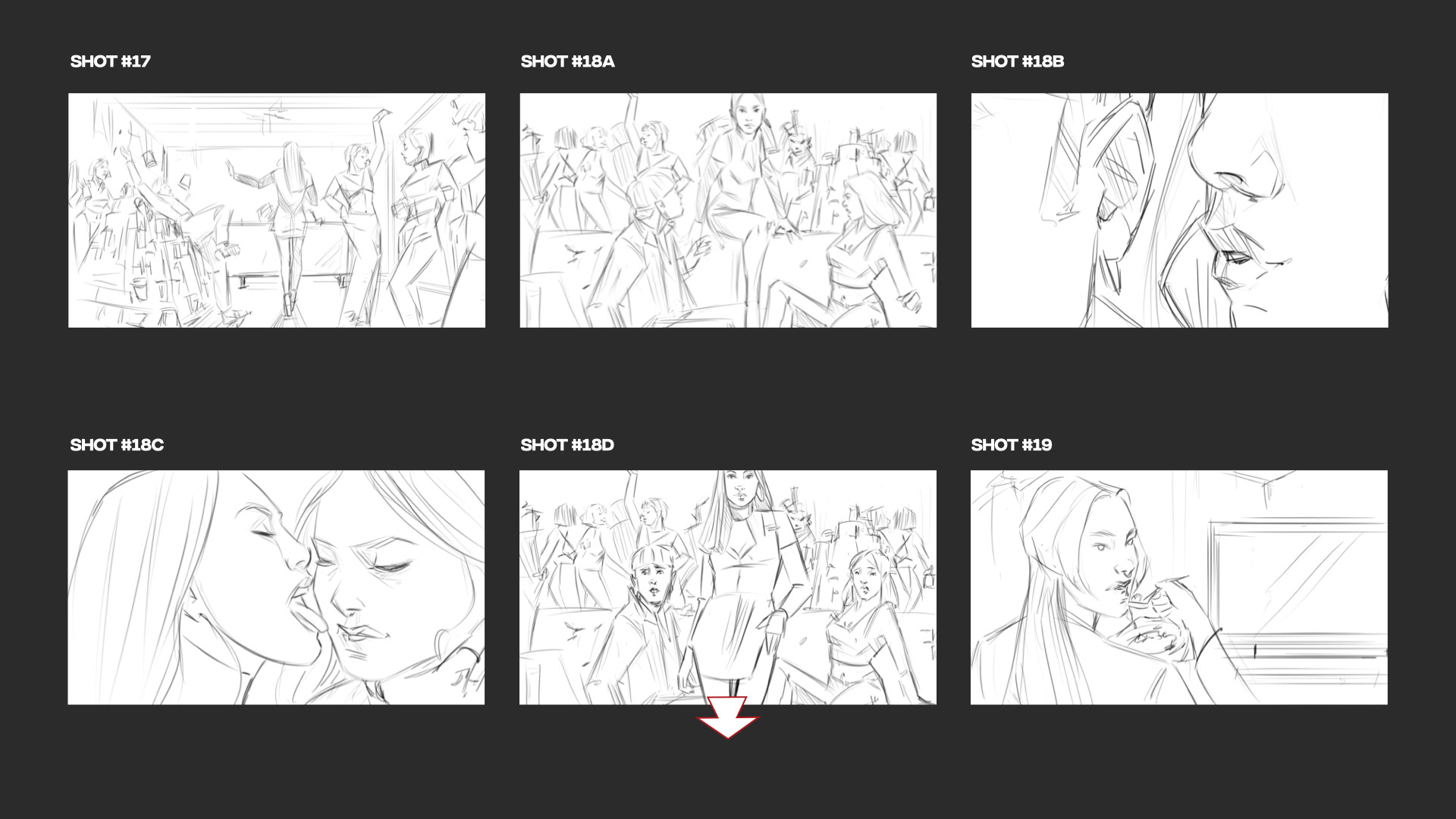 SHOT #17

SHOT #18A

SHOT #18B

SHOT #18C

SHOT #18D

SHOT #19