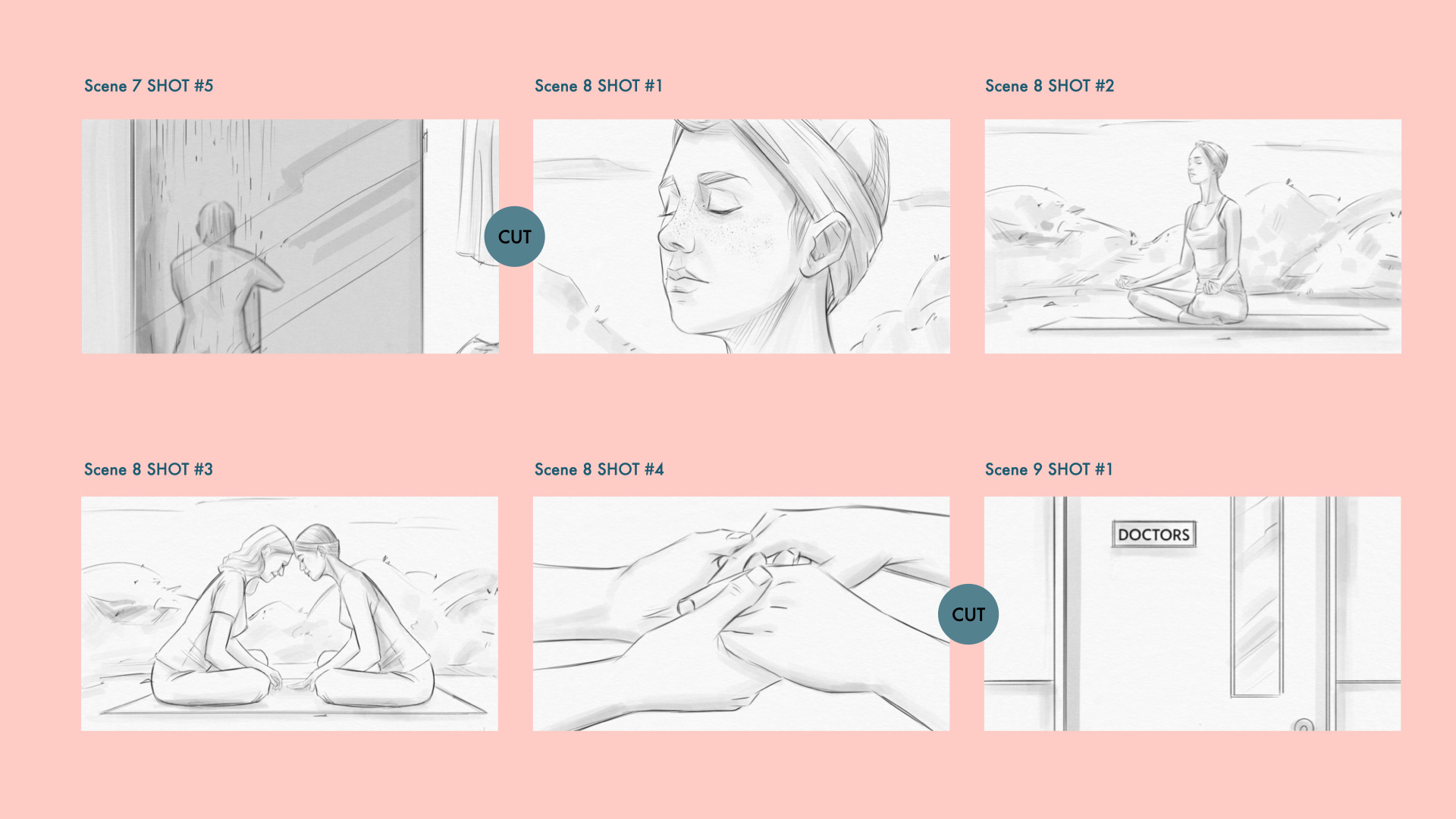 Scene 7 SHOT #5

CUT

Scene 8 SHOT #1

Scene 8 SHOT #2

Scene 8 SHOT #3

Scene 8 SHOT #4

CUT

Scene 9 SHOT #1

DOCTORS