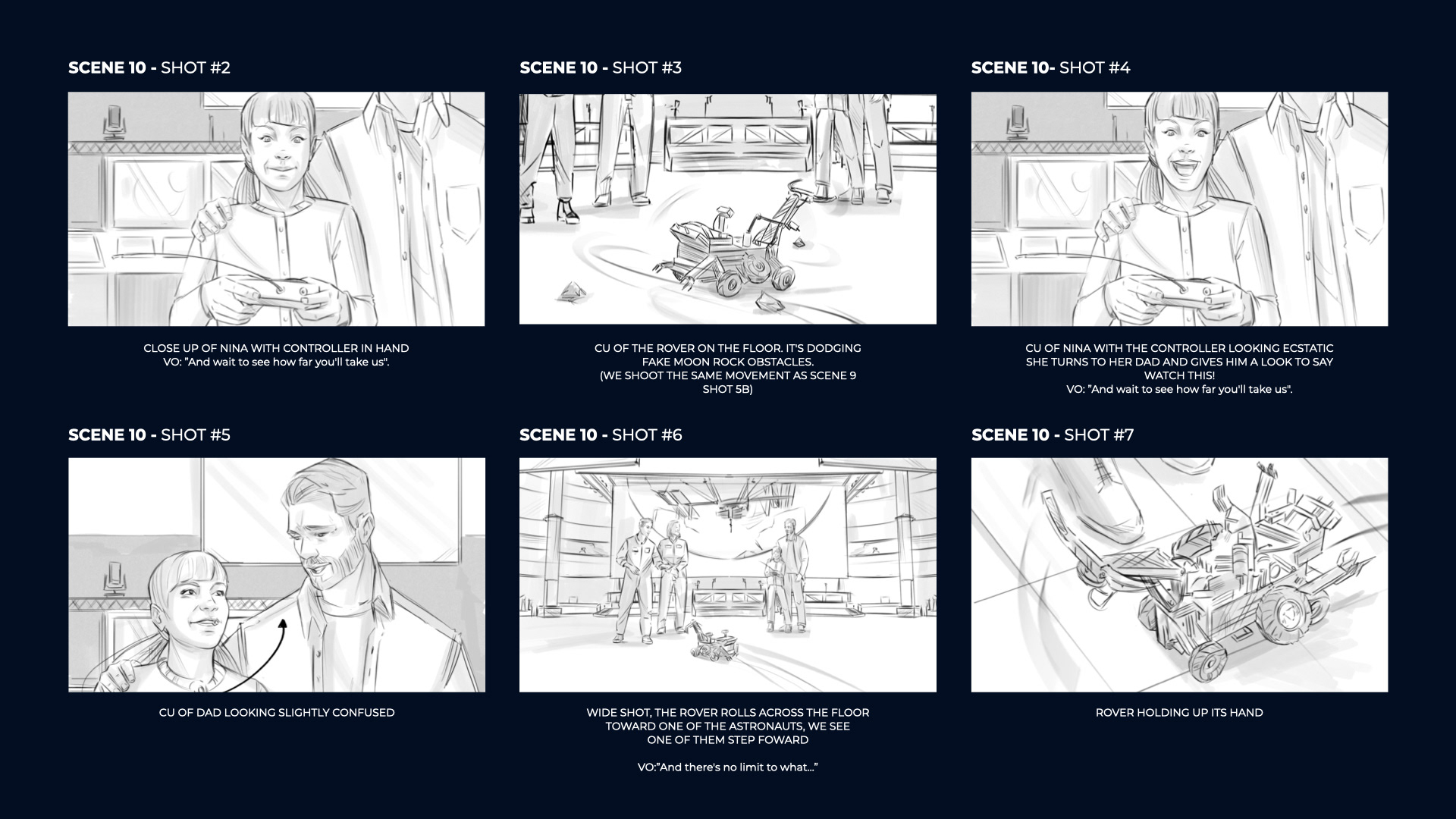 SCENE 10 - SHOT #2

CLOSE UP OF NINA WITH CONTROLLER IN HAND
VO: "And wait to see how far you'll take us".

SCENE 10 - SHOT #3

CU OF THE ROVER ON THE FLOOR. IT'S DODGING FAKE MOON ROCK OBSTACLES.
(WE SHOOT THE SAME MOVEMENT AS SCENE 9 SHOT 5B)

SCENE 10- SHOT #4

CU OF NINA WITH THE CONTROLLER LOOKING ECSTATIC
SHE TURNS TO HER DAD AND GIVES HIM A LOOK TO SAY WATCH THIS!
VO: "And wait to see how far you'll take us".

SCENE 10 - SHOT #5

CU OF DAD LOOKING SLIGHTLY CONFUSED

SCENE 10 - SHOT #6

WIDE SHOT, THE ROVER ROLLS ACROSS THE FLOOR TOWARD ONE OF THE ASTRONAUTS, WE SEE ONE OF THEM STEP FOWARD

VO:"And there's no limit to what..."

SCENE 10 - SHOT #7

ROVER HOLDING UP ITS HAND