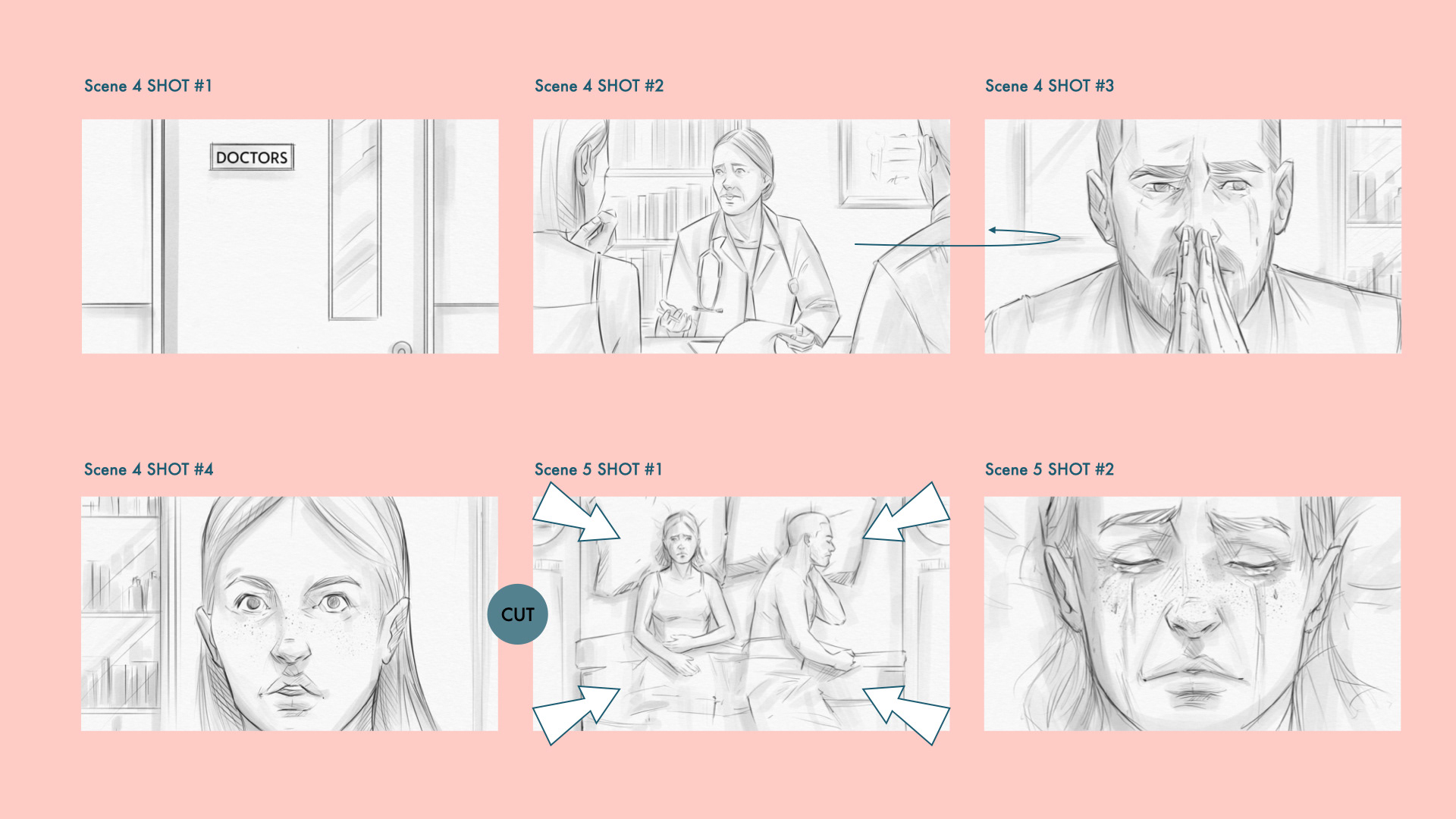 Scene 4 SHOT #1

DOCTORS

Scene 4 SHOT #2

Scene 4 SHOT #3

Scene 4 SHOT #4

CUT

Scene 5 SHOT #1

Scene 5 SHOT #2