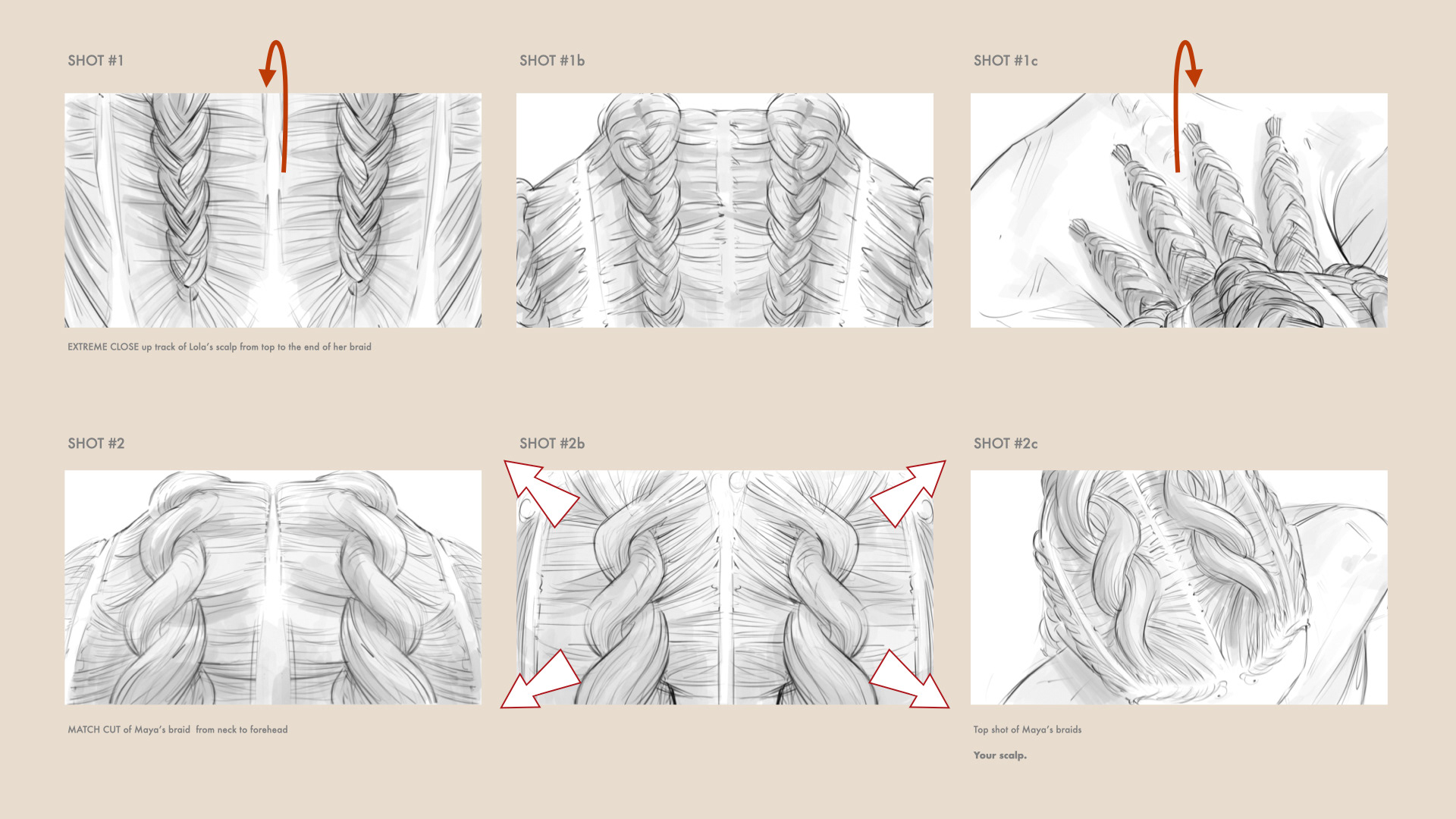 SHOT #1

EXTREME CLOSE up track of Lola's scalp from top to the end of her braid

SHOT #1b

SHOT #1c

SHOT #2

MATCH CUT of Maya's braid from neck to forehead

SHOT #2b

SHOT #2c

Top shot of Maya's braids

Your scalp.