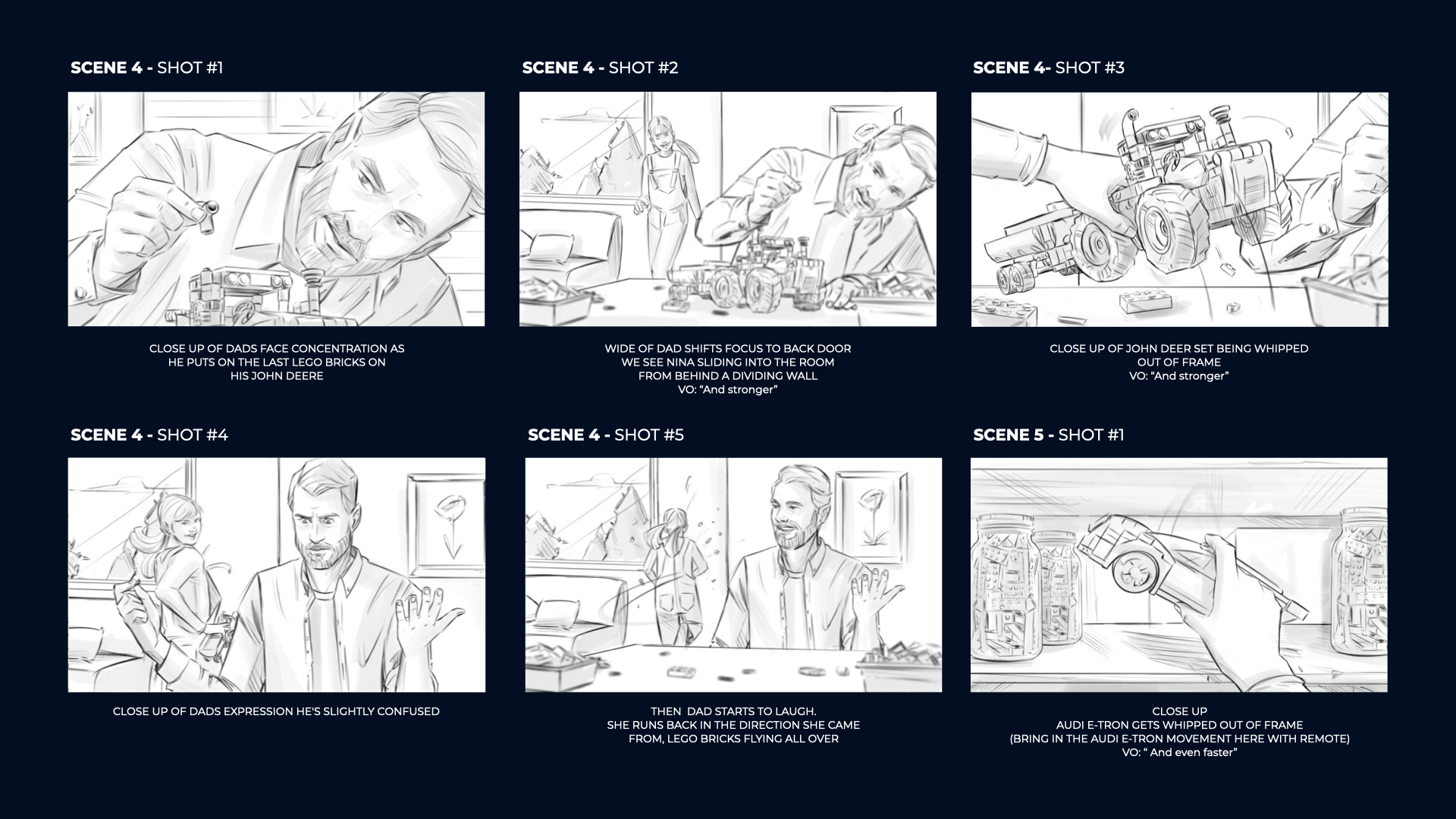 SCENE 4 - SHOT #1

CLOSE UP OF DADS FACE CONCENTRATION AS HE PUTS ON THE LAST LEGO BRICKS ON HIS JOHN DEERE

SCENE 4 - SHOT #2

WIDE OF DAD SHIFTS FOCUS TO BACK DOOR WE SEE NINA SLIDING INTO THE ROOM FROM BEHIND A DIVIDING WALL
VO: "And stronger"

SCENE 4- SHOT #3

CLOSE UP OF JOHN DEER SET BEING WHIPPED OUT OF FRAME
VO: "And stronger"

SCENE 4 - SHOT #4

CLOSE UP OF DADS EXPRESSION HE'S SLIGHTLY CONFUSED

SCENE 4 - SHOT #5

THEN DAD STARTS TO LAUGH.
SHE RUNS BACK IN THE DIRECTION SHE CAME FROM, LEGO BRICKS FLYING ALL OVER

SCENE 5 - SHOT #1

CLOSE UP
AUDI E-TRON GETS WHIPPED OUT OF FRAME
(BRING IN THE AUDI E-TRON MOVEMENT HERE WITH REMOTE)
VO: " And even faster"