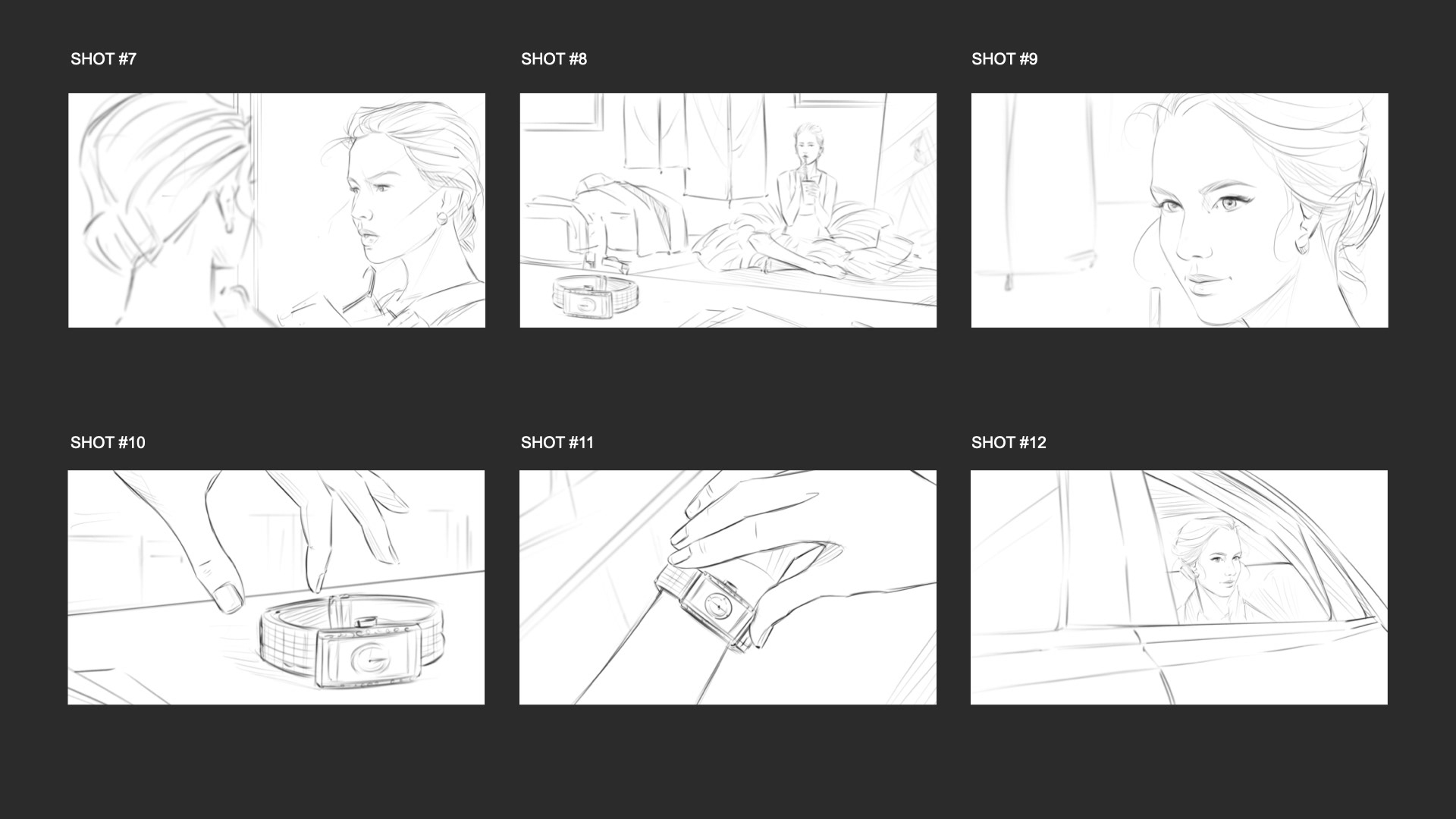 SHOT #7

SHOT #8

SHOT #9

SHOT #10

SHOT #11

SHOT #12