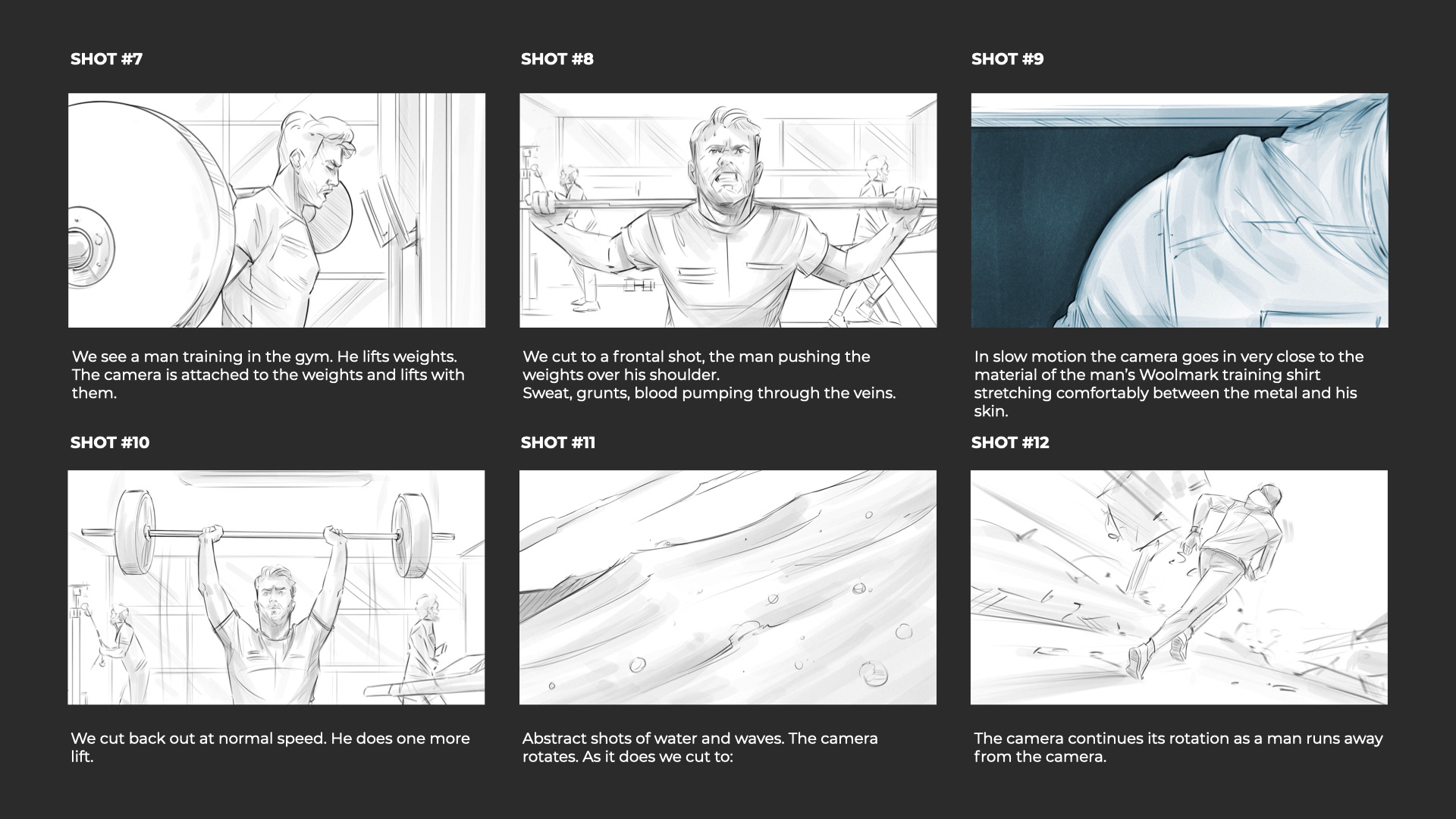 SHOT #7

We see a man training in the gym. He lifts weights. The camera is attached to the weights and lifts with them.

SHOT #8

We cut to a frontal shot, the man pushing the weights over his shoulder.
Sweat, grunts, blood pumping through the veins.

SHOT #9

In slow motion the camera goes in very close to the material of the man's Woolmark training shirt stretching comfortably between the metal and his skin.

SHOT #10

We cut back out at normal speed. He does one more lift.

SHOT #11

Abstract shots of water and waves. The camera rotates. As it does we cut to:

SHOT #12

The camera continues its rotation as a man runs away from the camera.