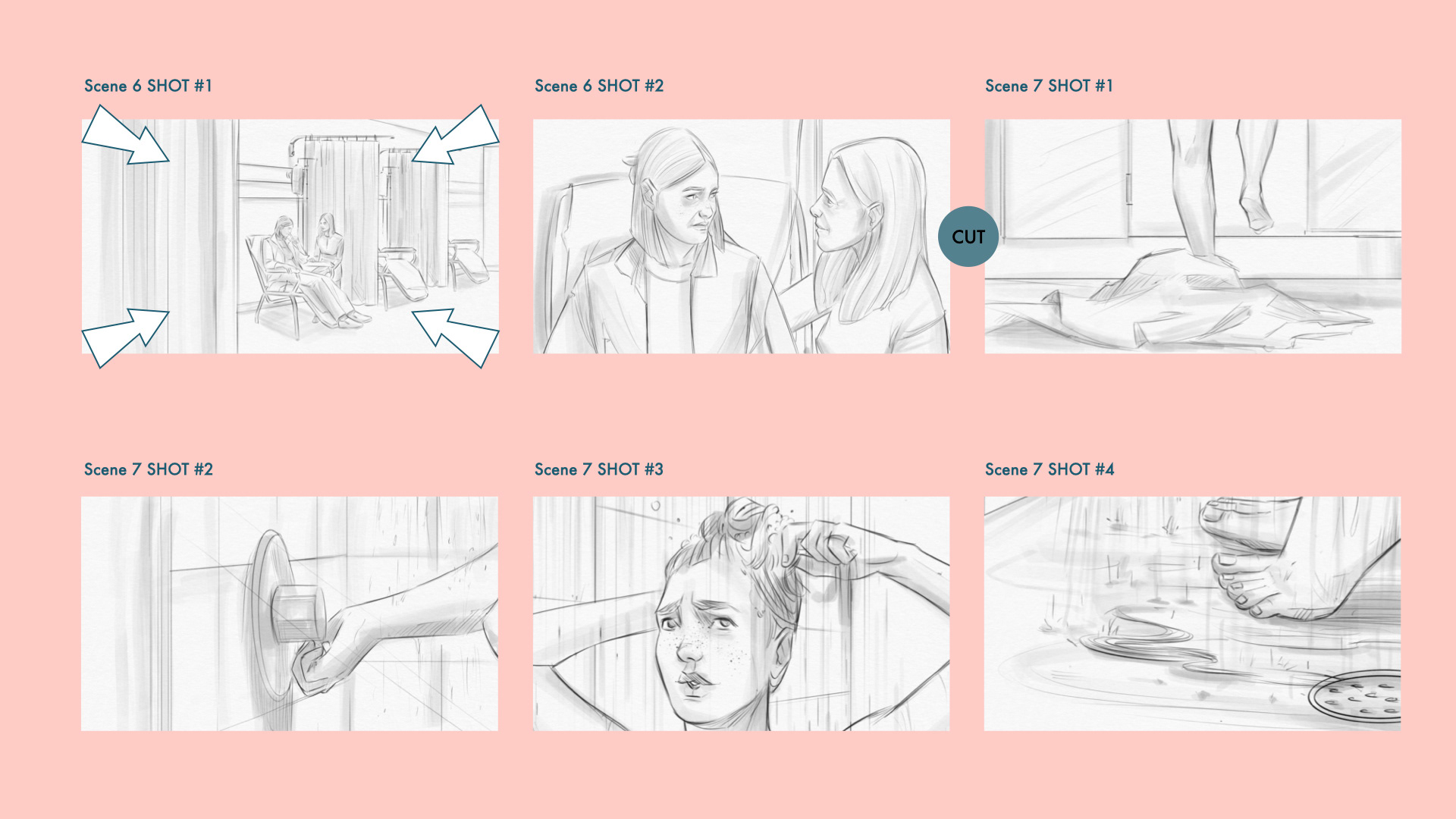 Scene 6 SHOT #1

Scene 6 SHOT #2

CUT

Scene 7 SHOT #1

Scene 7 SHOT #2

Scene 7 SHOT #3

Scene 7 SHOT #4