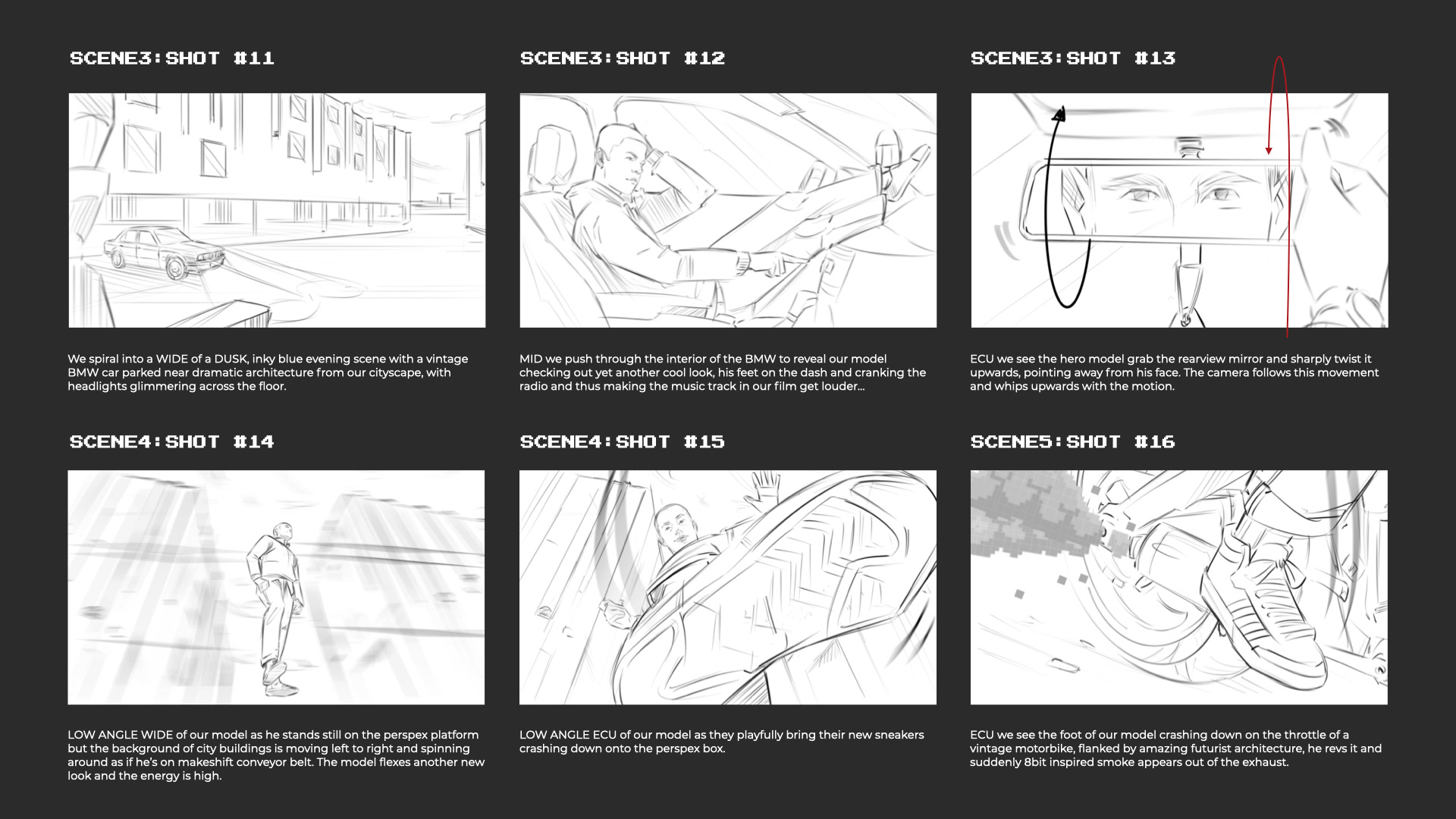 SCENE3:SHOT #11

We spiral into a WIDE of a DUSK, inky blue evening scene with a vintage BMW car parked near dramatic architecture from our cityscape, with headlights glimmering across the floor.

SCENE3:SHOT #12

MID we push through the interior of the BMW to reveal our model checking out yet another cool look, his feet on the dash and cranking the radio and thus making the music track in our film get louder...

SCENE3:SHOT #13

ECU we see the hero model grab the rearview mirror and sharply twist it upwards, pointing away from his face. The camera follows this movement and whips upwards with the motion.

SCENE4:SHOT #14

LOW ANGLE WIDE of our model as he stands still on the perspex platform but the background of city buildings is moving left to right and spinning around as if he's on makeshift conveyor belt. The model flexes another new look and the energy is high.

SCENE4:SHOT #15

LOW ANGLE ECU of our model as they playfully bring their new sneakers crashing down onto the perspex box.

SCENE5:SHOT #16

ECU we see the foot of our model crashing down on the throttle of a vintage motorbike, flanked by amazing futurist architecture, he revs it and suddenly 8bit inspired smoke appears out of the exhaust.