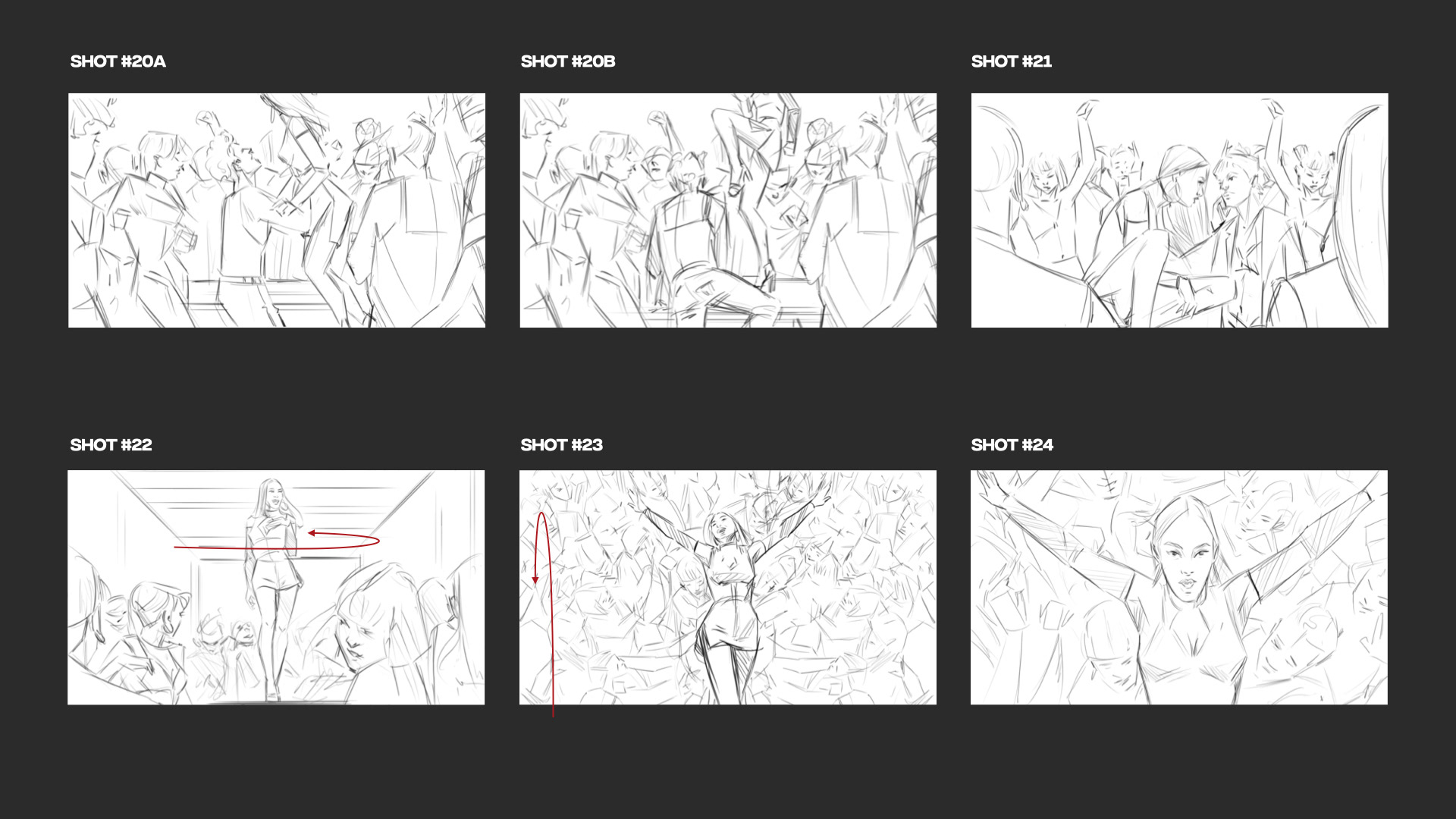 SHOT #20A

SHOT #20B

SHOT #21

SHOT #22

SHOT #23

SHOT #24