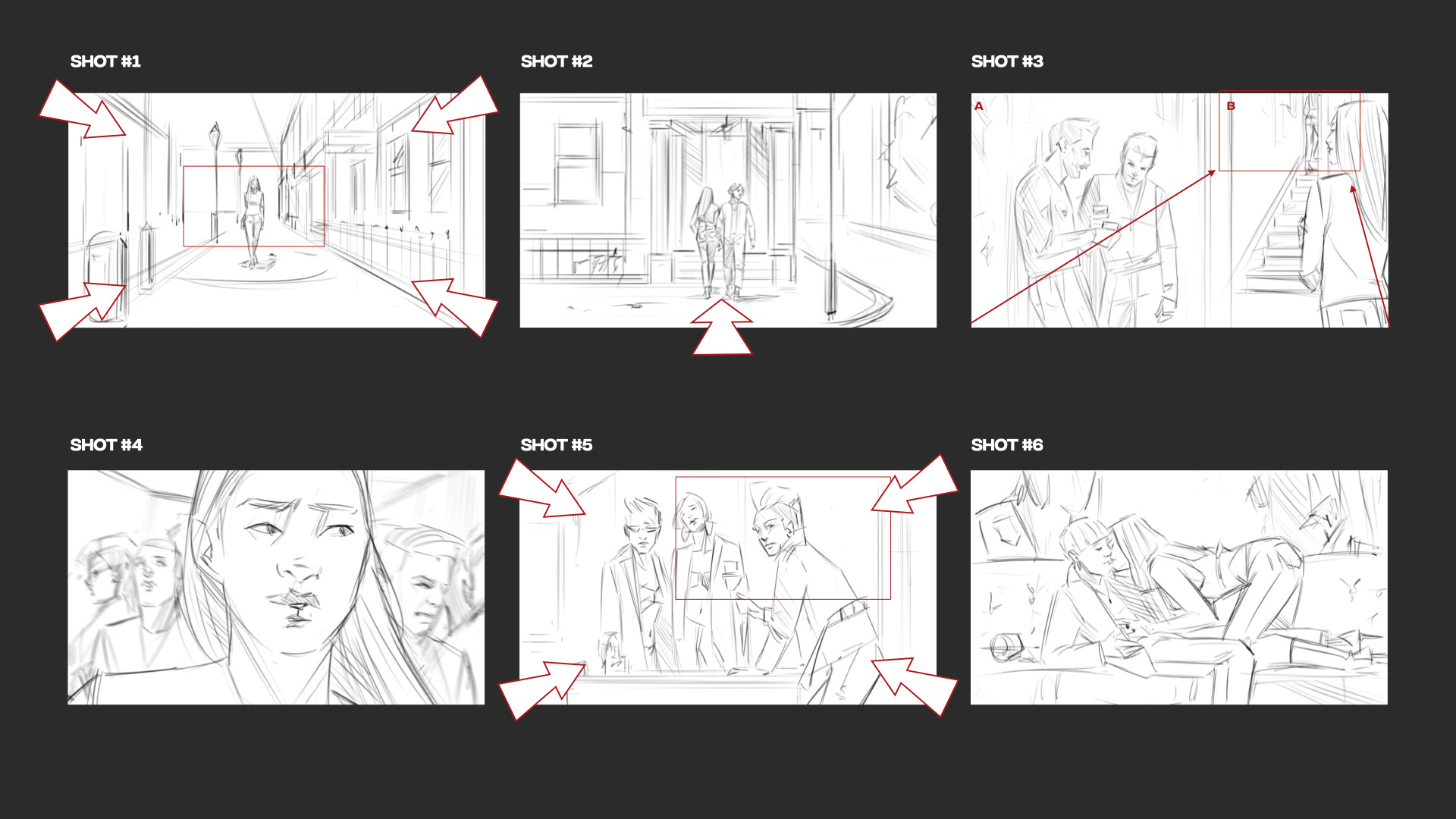 SHOT #1

SHOT #2

SHOT #3

A

B

SHOT #4

SHOT #5

SHOT #6