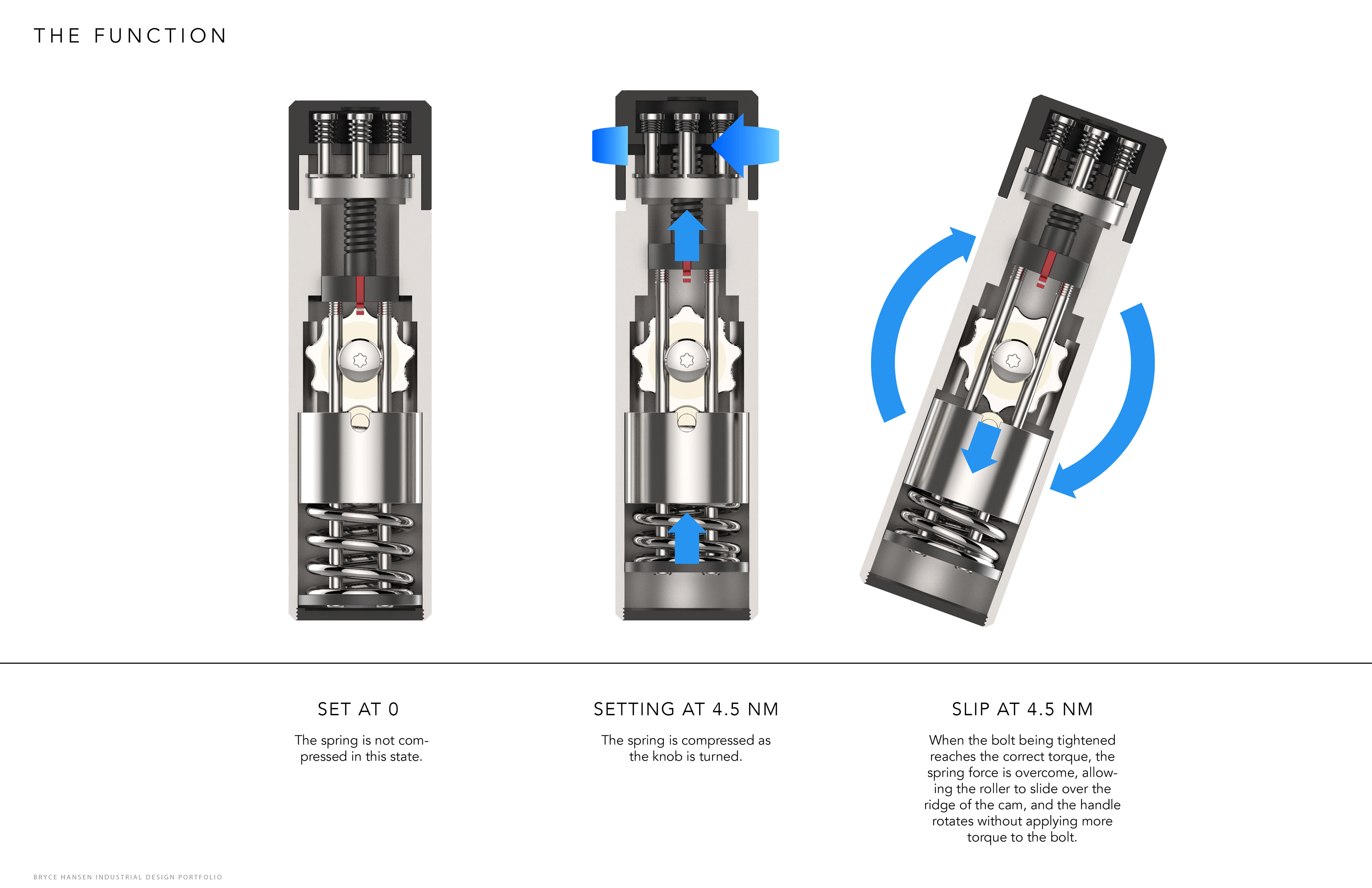 THE FUNCTION

SET AT 0

The spring is not compressed in this state.

SETTING AT 4.5 NM

The spring is compressed as the knob is turned.

SLIP AT 4.5 NM

When the bolt being tightened reaches the correct torque, the spring force is overcome, allowing the roller to slide over the ridge of the cam, and the handle rotates without applying more torque to the bolt.

BRYCE HANSEN INDUSTRIAL DESIGN PORTFOLIO