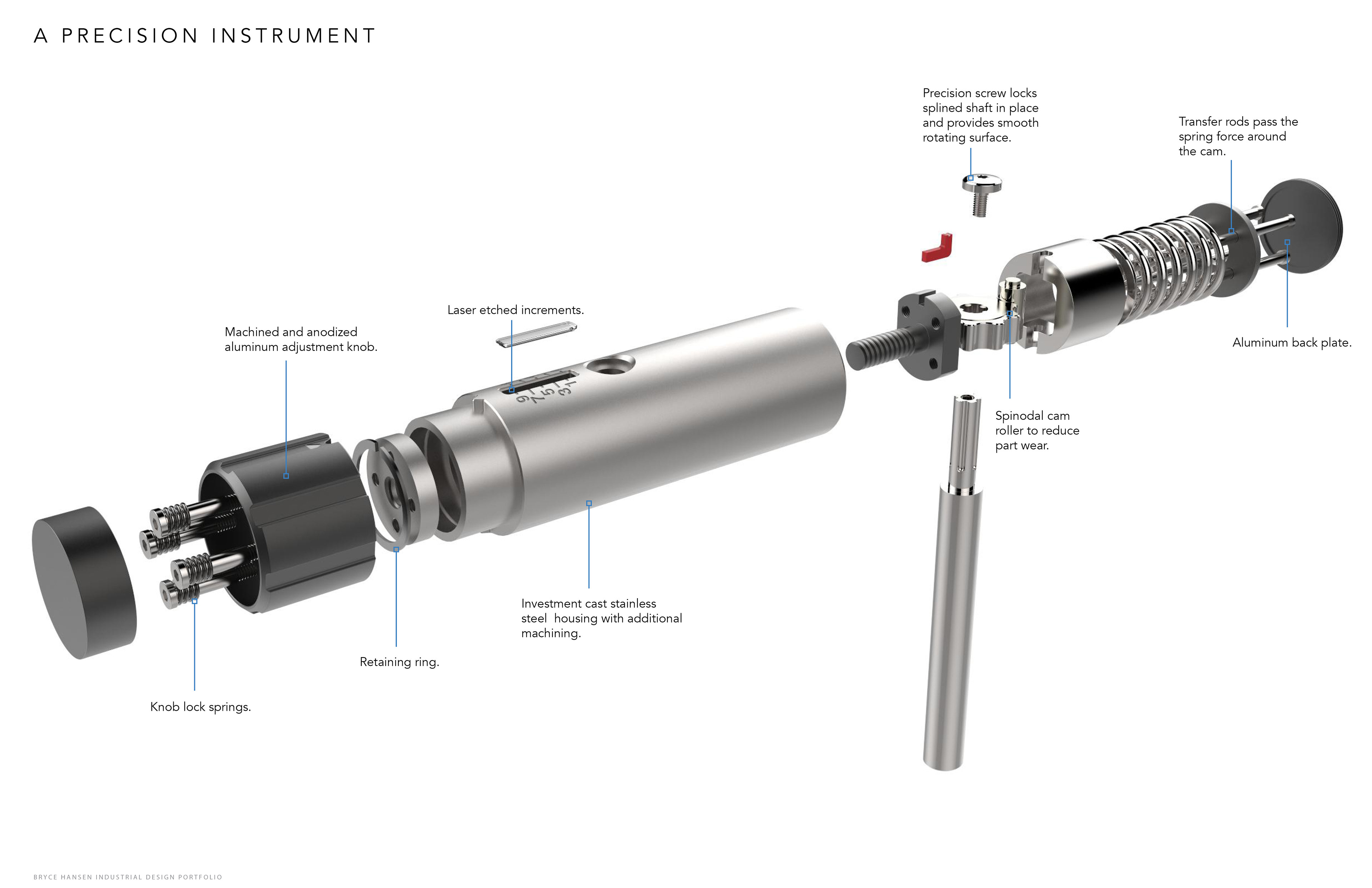 A PRECISION INSTRUMENT

Precision screw locks splined shaft in place and provides smooth rotating surface.

Transfer rods pass the spring force around the cam.

Laser etched increments.

Machined and anodized aluminum adjustment knob.

Aluminum back plate.

9 7 5 3 1

Spinodal cam roller to reduce part wear.

Investment cast stainless steel housing with additional machining.

Retaining ring.

Knob lock springs.

BRYCE HANSEN INDUSTRIAL DESIGN PORTFOLIO