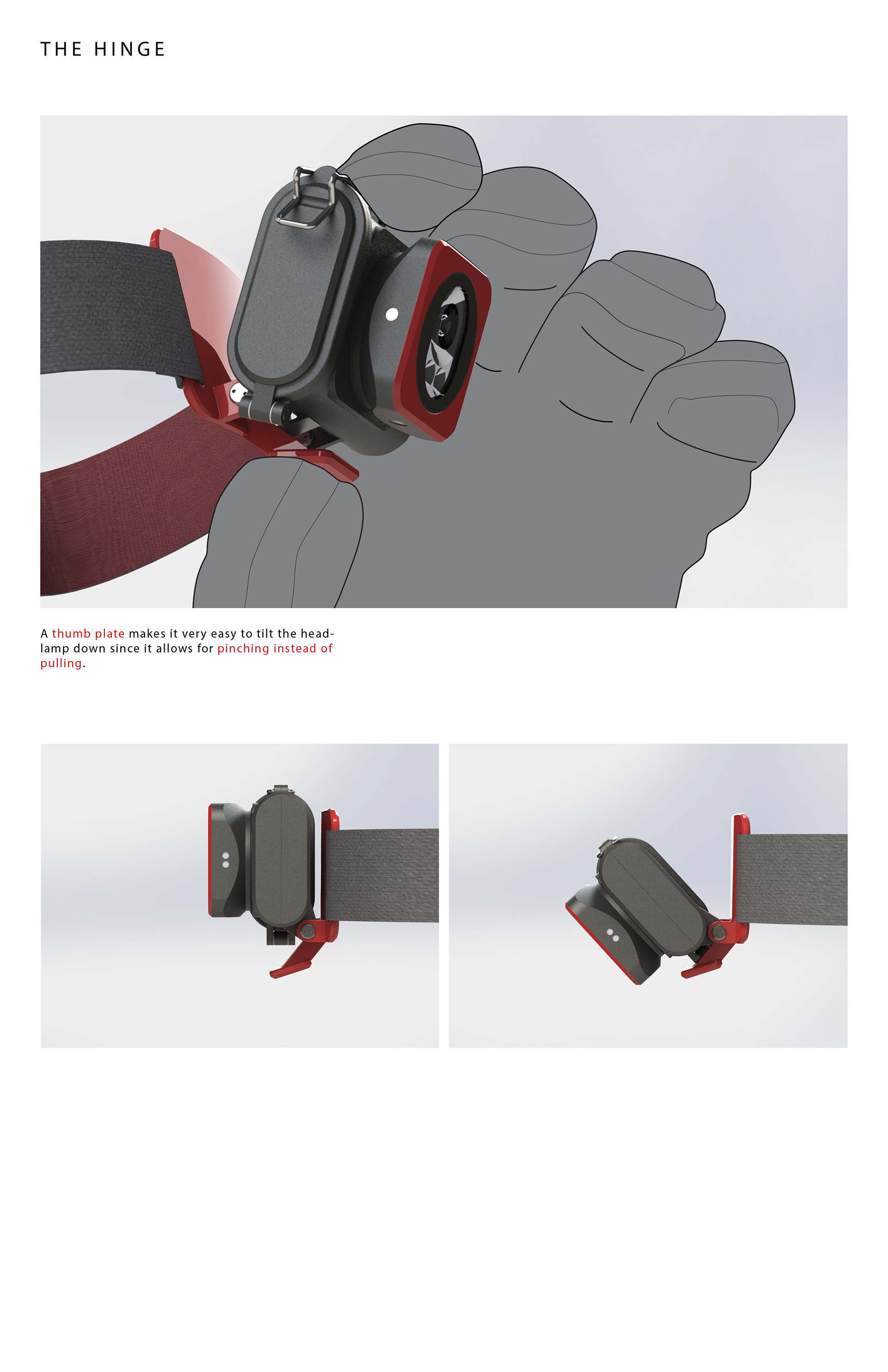 THE HINGE

A thumb plate makes it very easy to tilt the headlamp down since it allows for pinching instead of pulling.