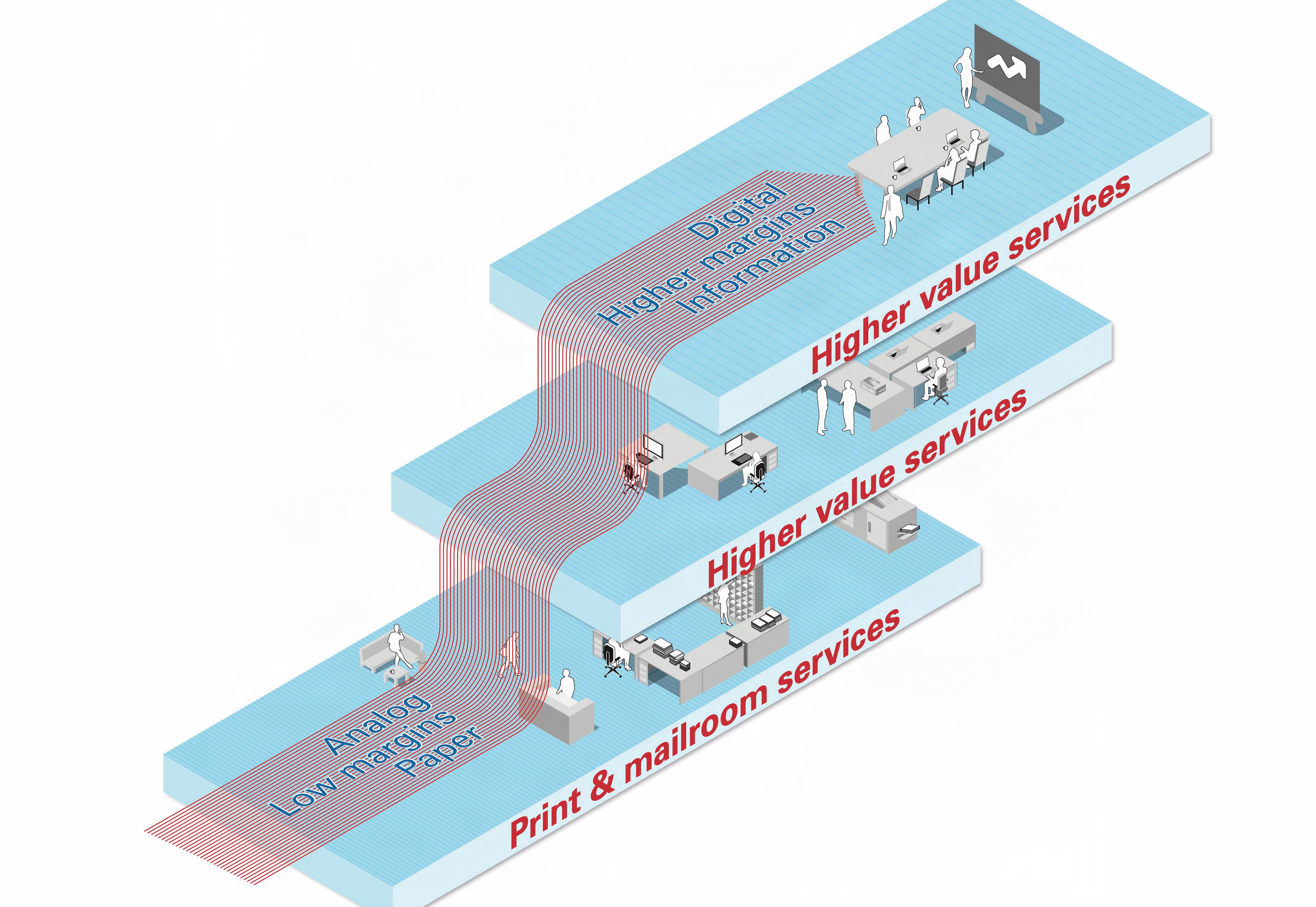 Digital
Higher margins
Information

Higher value services

Higher value services

Analog
Low margins
Paper

Print & mailroom services