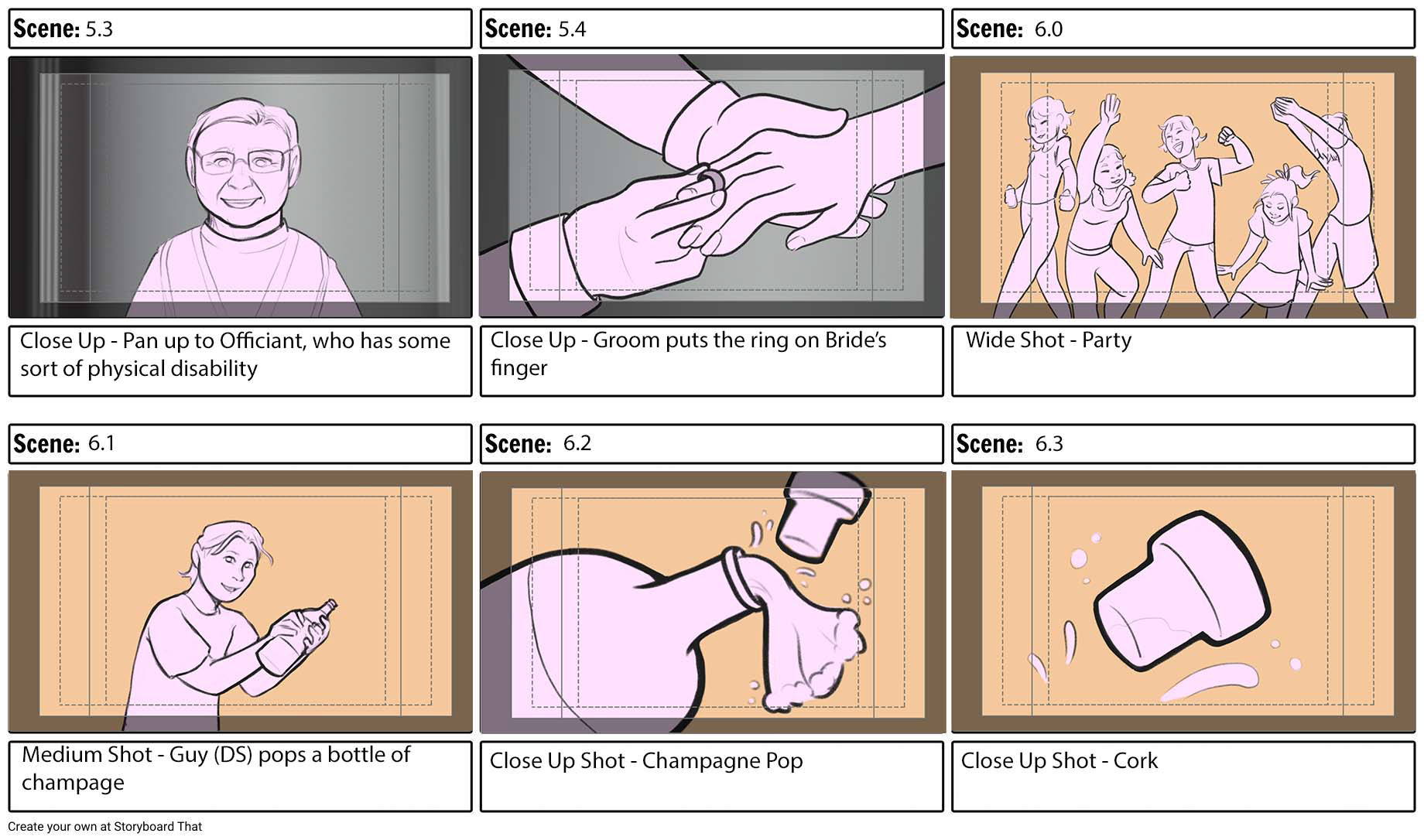 Scene: 5.3

Close Up - Pan up to Officiant, who has some sort of physical disability

Scene: 5.4

Close Up - Groom puts the ring on Bride's finger

Scene: 6.0

Wide Shot - Party

Scene: 6.1

Medium Shot - Guy (DS) pops a bottle of champage

Scene: 6.2

Close Up Shot - Champagne Pop

Scene: 6.3

Close Up Shot - Cork

Create your own at Storyboard That