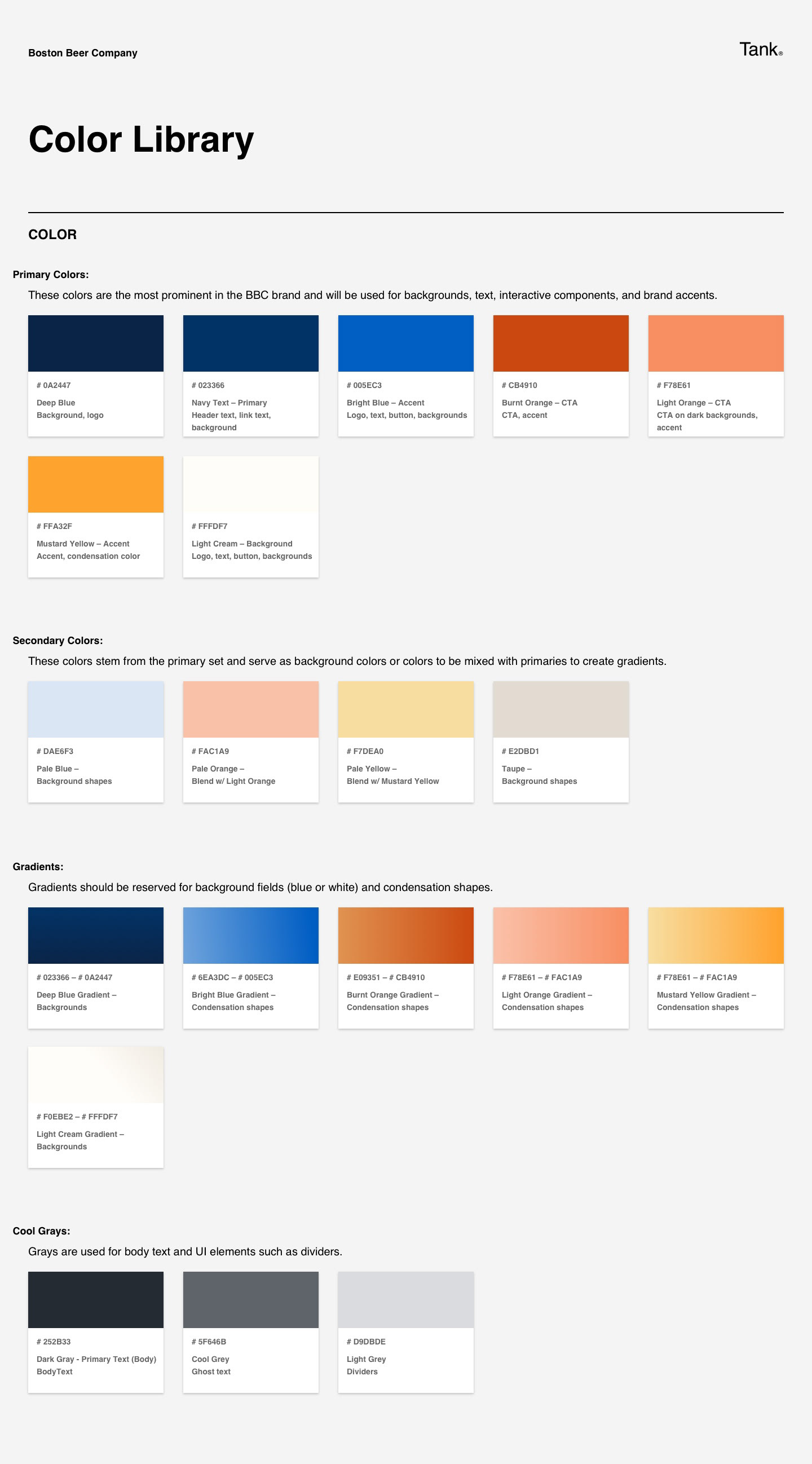 Boston Beer Company

Tank®

Color Library

COLOR

Primary Colors:

These colors are the most prominent in the BBC brand and will be used for backgrounds, text, interactive components, and brand accents.

# 0A2447
Deep Blue
Background, logo

# 023366
Navy Text – Primary
Header text, link text, background

# 005EC3
Bright Blue – Accent
Logo, text, button, backgrounds

# CB4910
Burnt Orange – CTA
CTA, accent

# F78E61
Light Orange – CTA
CTA on dark backgrounds, accent

# FFA32F
Mustard Yellow – Accent
Accent, condensation color

# FFFDF7
Light Cream – Background
Logo, text, button, backgrounds

Secondary Colors:

These colors stem from the primary set and serve as background colors or colors to be mixed with primaries to create gradients.

# DAE6F3
Pale Blue –
Background shapes

# FAC1A9
Pale Orange –
Blend w/ Light Orange

# F7DEA0
Pale Yellow –
Blend w/ Mustard Yellow

# E2DBD1
Taupe –
Background shapes

Gradients:

Gradients should be reserved for background fields (blue or white) and condensation shapes.

# 023366 – # 0A2447
Deep Blue Gradient –
Backgrounds

# 6EA3DC – # 005EC3
Bright Blue Gradient –
Condensation shapes

# E09351 – # CB4910
Burnt Orange Gradient –
Condensation shapes

# F78E61 – # FAC1A9
Light Orange Gradient –
Condensation shapes

# F78E61 – # FAC1A9
Mustard Yellow Gradient –
Condensation shapes

# F0EBE2 – # FFFDF7
Light Cream Gradient –
Backgrounds

Cool Grays:

Grays are used for body text and UI elements such as dividers.

# 252B33
Dark Gray - Primary Text (Body)
BodyText

# 5F646B
Cool Grey
Ghost text

# D9DBDE
Light Grey
Dividers