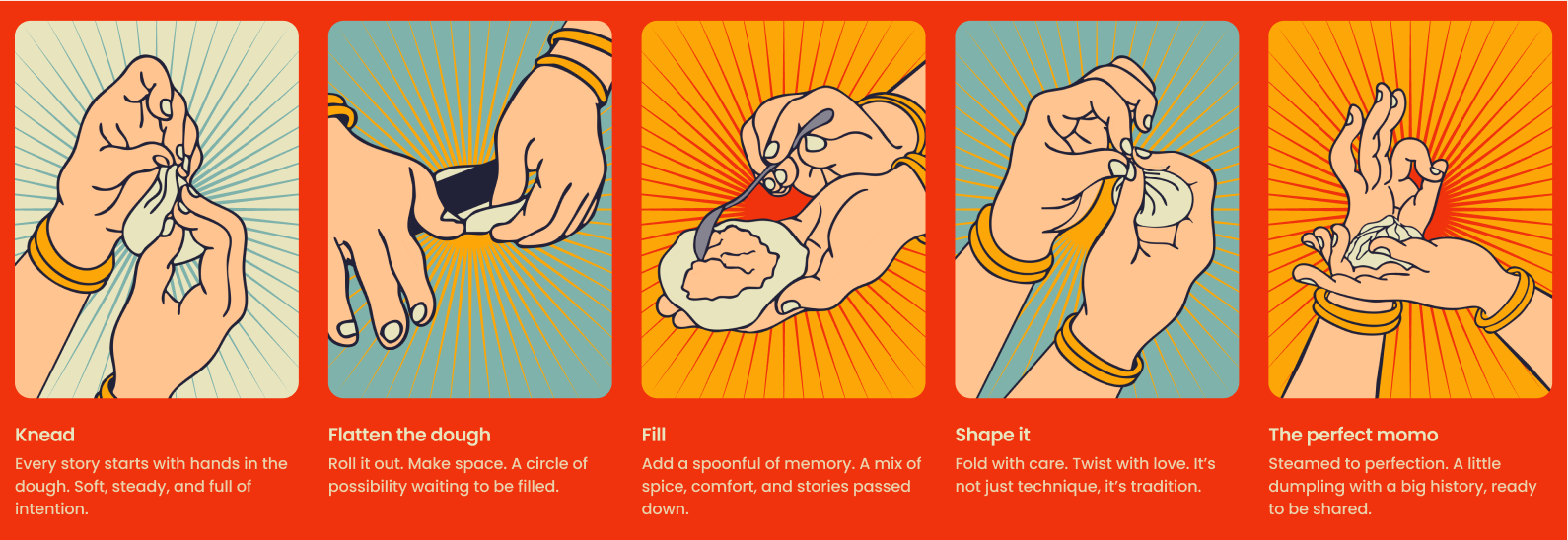 Knead
Every story starts with hands in the dough. Soft, steady, and full of intention.

Flatten the dough
Roll it out. Make space. A circle of possibility waiting to be filled.

Fill
Add a spoonful of memory. A mix of spice, comfort, and stories passed down.

Shape it
Fold with care. Twist with love. It's not just technique, it's tradition.

The perfect momo
Steamed to perfection. A little dumpling with a big history, ready to be shared.