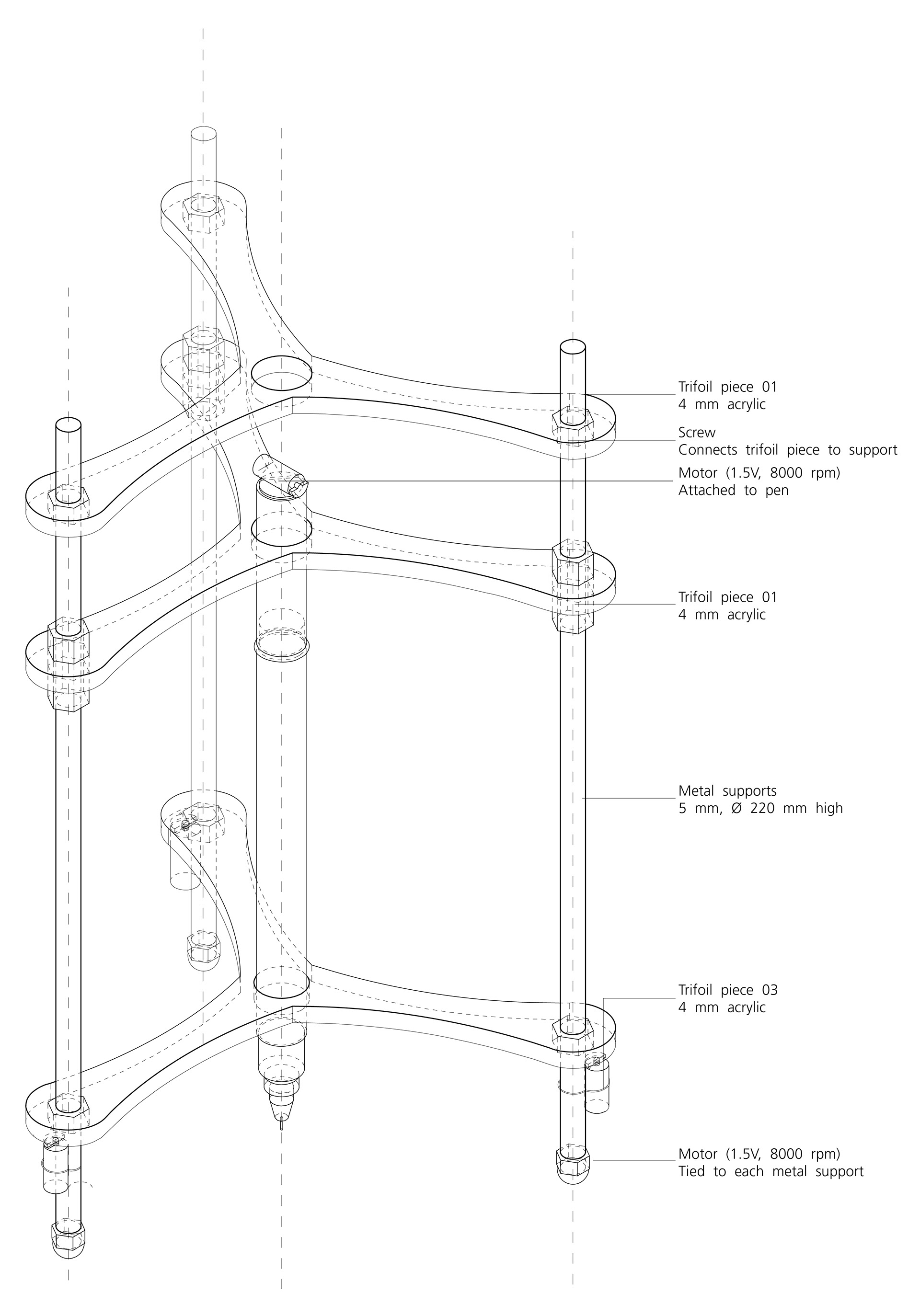 Trifoil piece 01
4 mm acrylic

Screw
Connects trifoil piece to support

Motor (1.5V, 8000 rpm)
Attached to pen

Trifoil piece 01
4 mm acrylic

Metal supports
5 mm, Ø 220 mm high

Trifoil piece 03
4 mm acrylic

Motor (1.5V, 8000 rpm)
Tied to each metal support