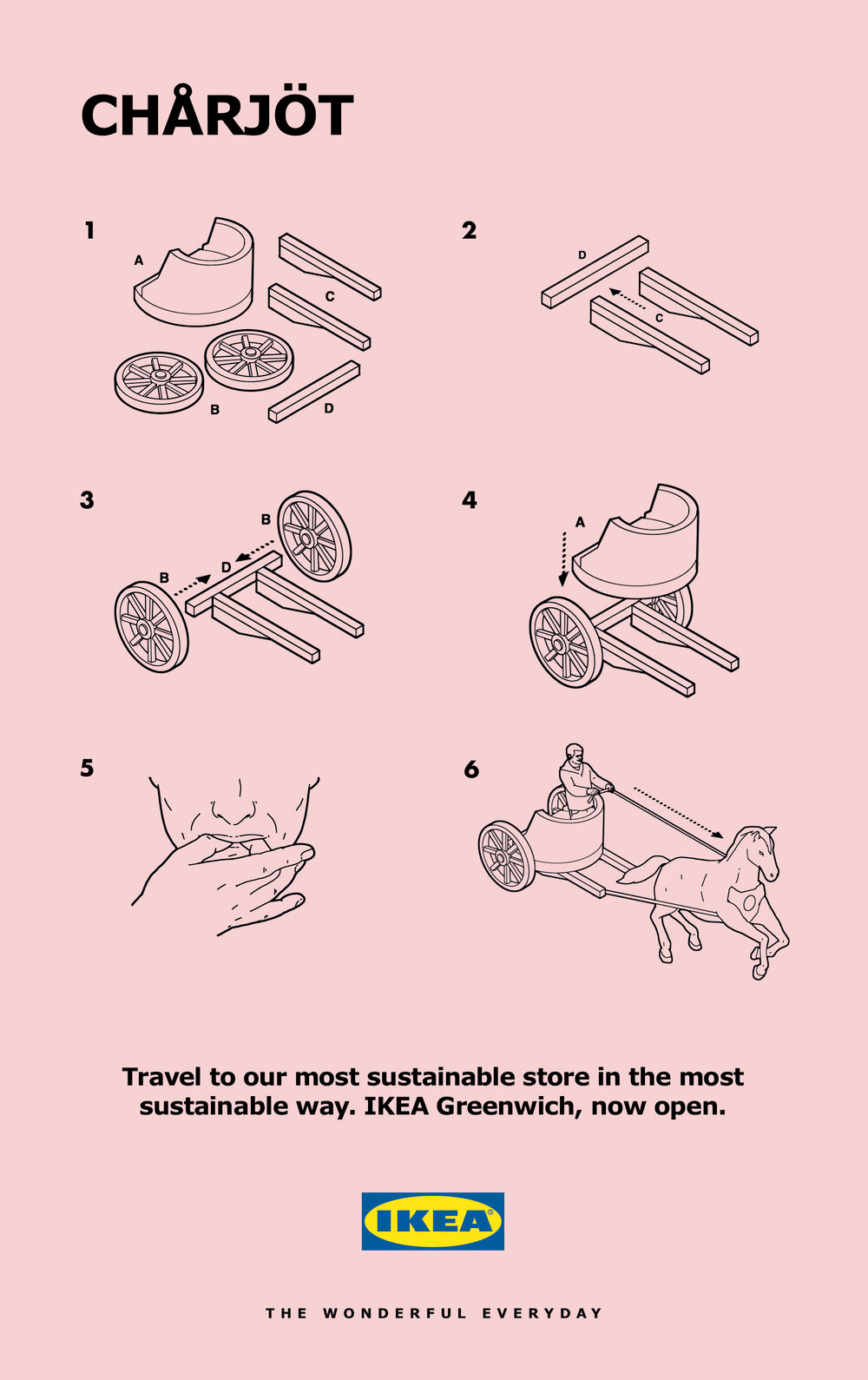 CHÅRJÖT

1

A

C

B

D

2

D

C

3

B

B

D

4

A

5

6

Travel to our most sustainable store in the most sustainable way. IKEA Greenwich, now open.

IKEA®

THE WONDERFUL EVERYDAY