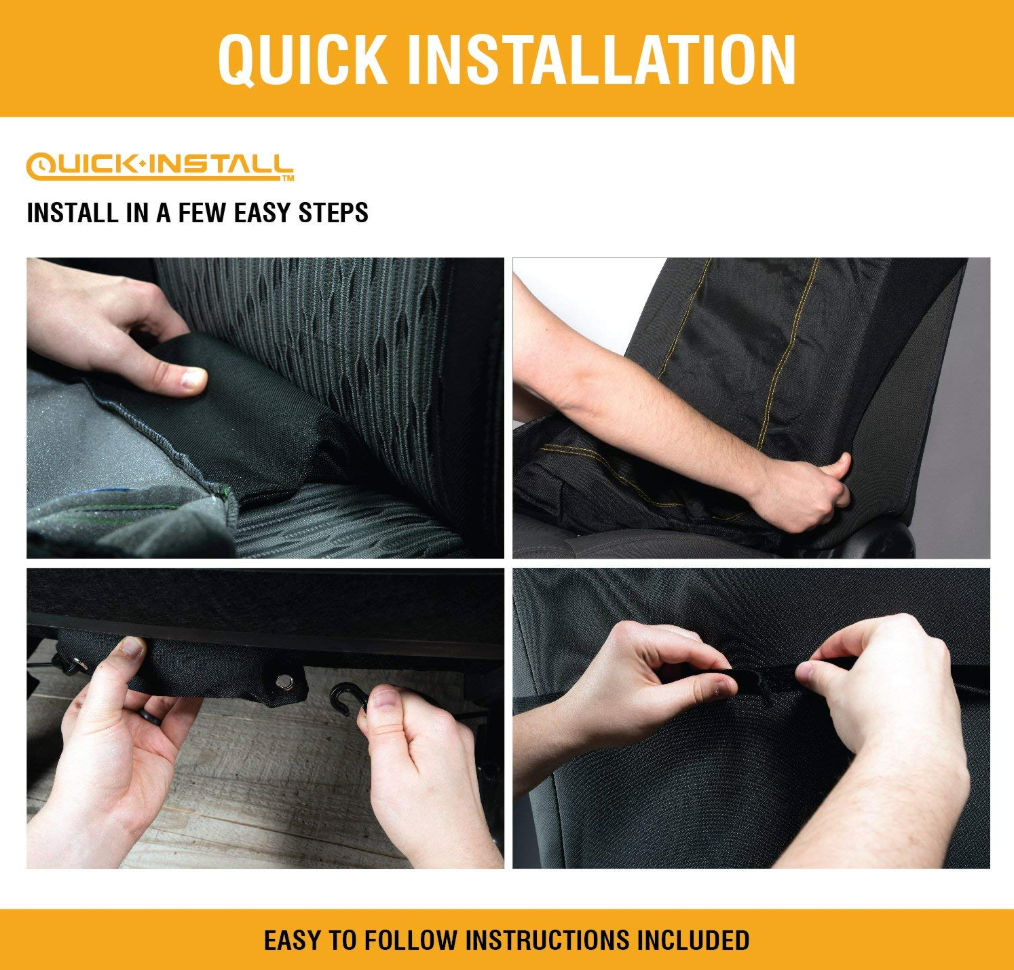 QUICK INSTALLATION

QUICK·INSTALL™

INSTALL IN A FEW EASY STEPS

EASY TO FOLLOW INSTRUCTIONS INCLUDED