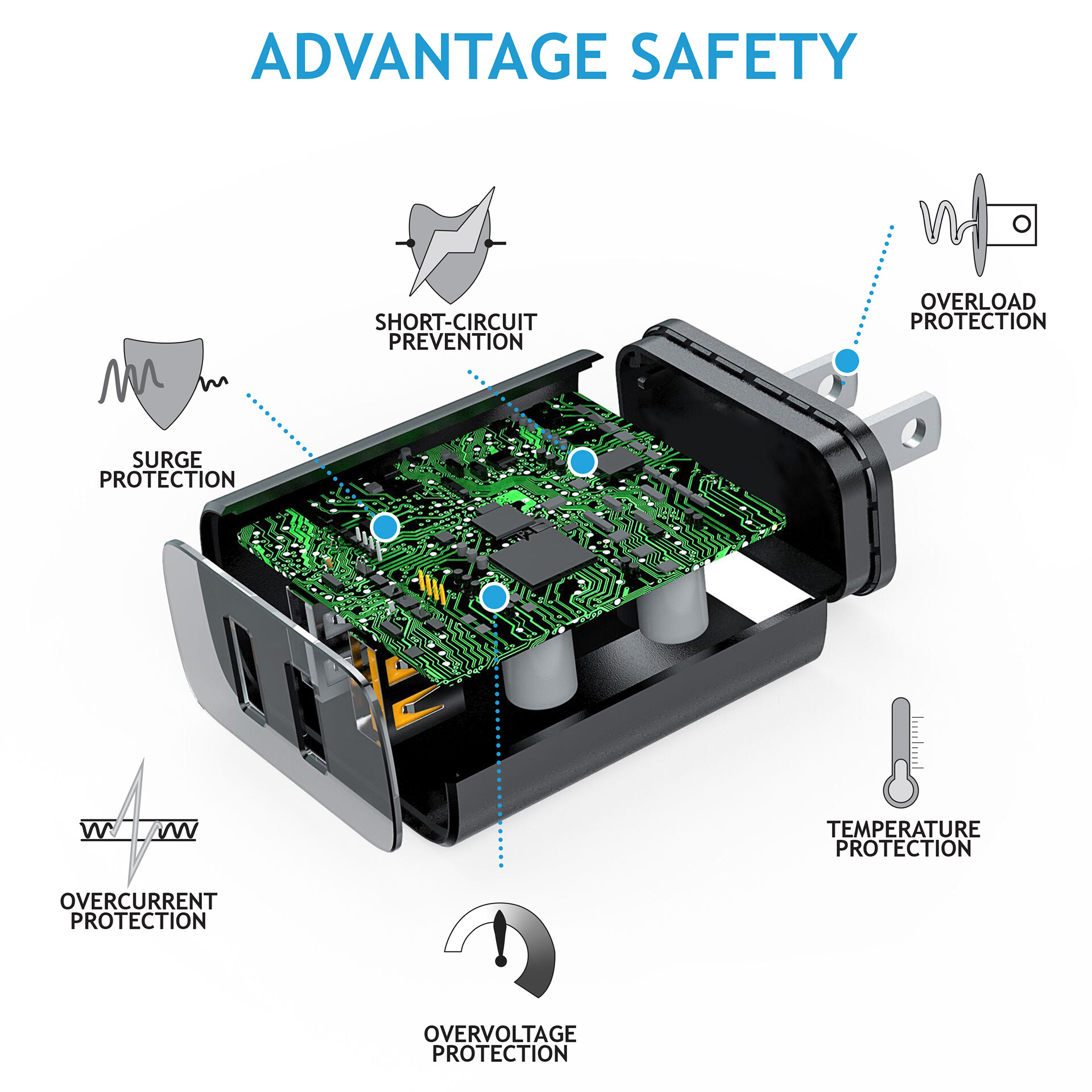 ADVANTAGE SAFETY

SHORT-CIRCUIT PREVENTION

OVERLOAD PROTECTION

SURGE PROTECTION

TEMPERATURE PROTECTION

OVERCURRENT PROTECTION

OVERVOLTAGE PROTECTION