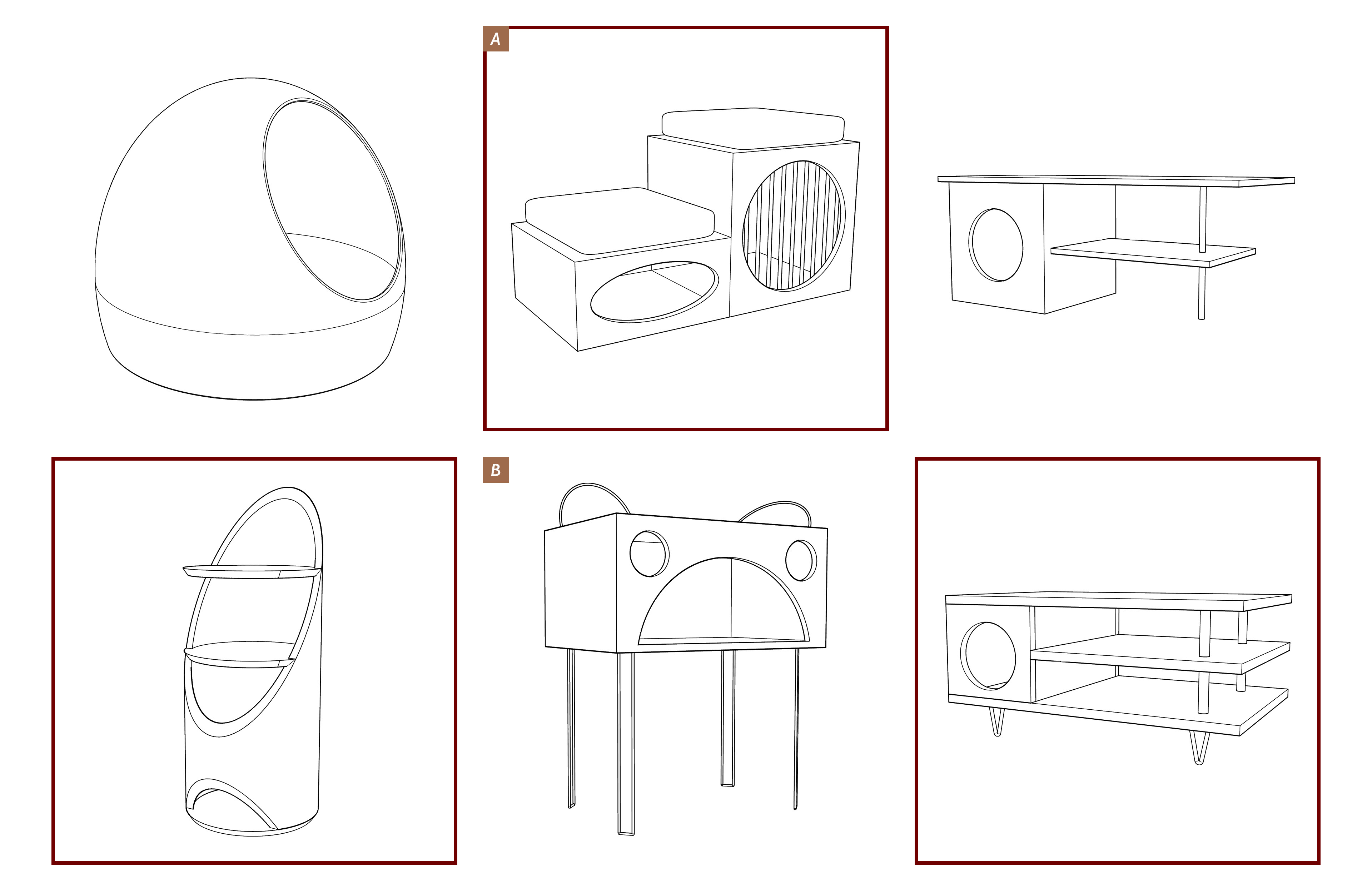 A

B