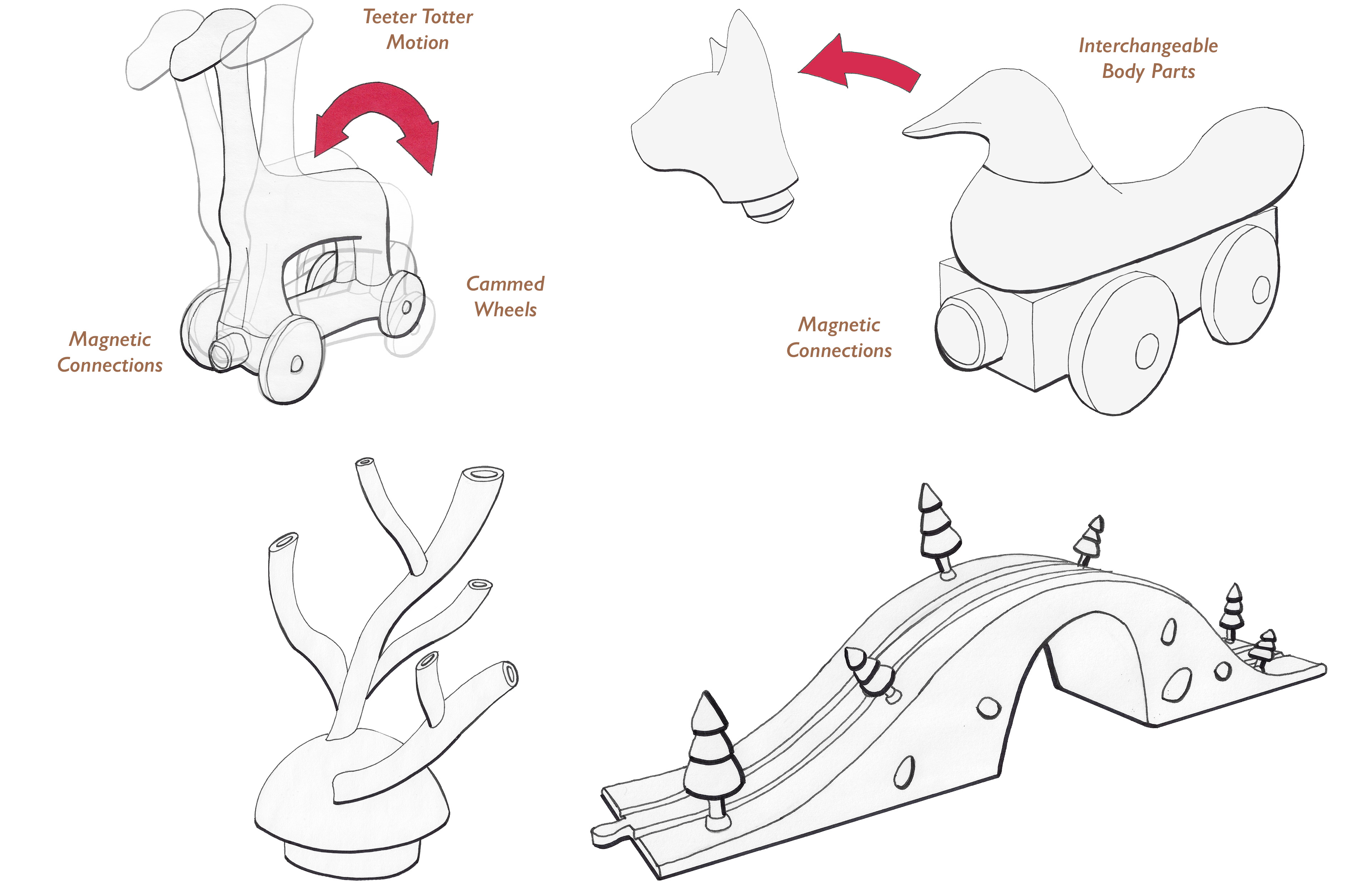 Teeter Totter Motion

Cammed Wheels

Magnetic Connections

Interchangeable Body Parts

Magnetic Connections