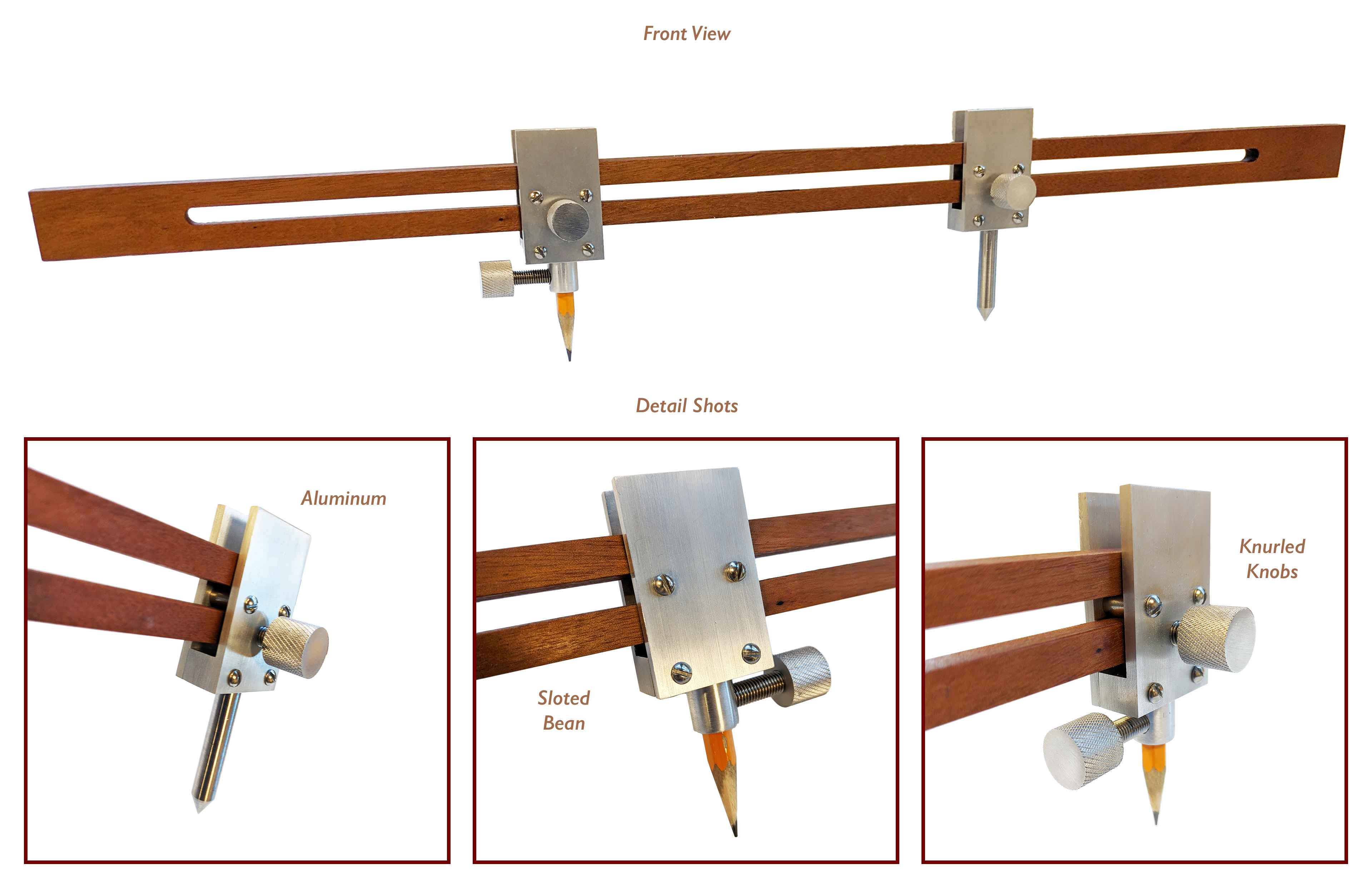 Front View

Detail Shots

Aluminum

Sloted Bean

Knurled Knobs