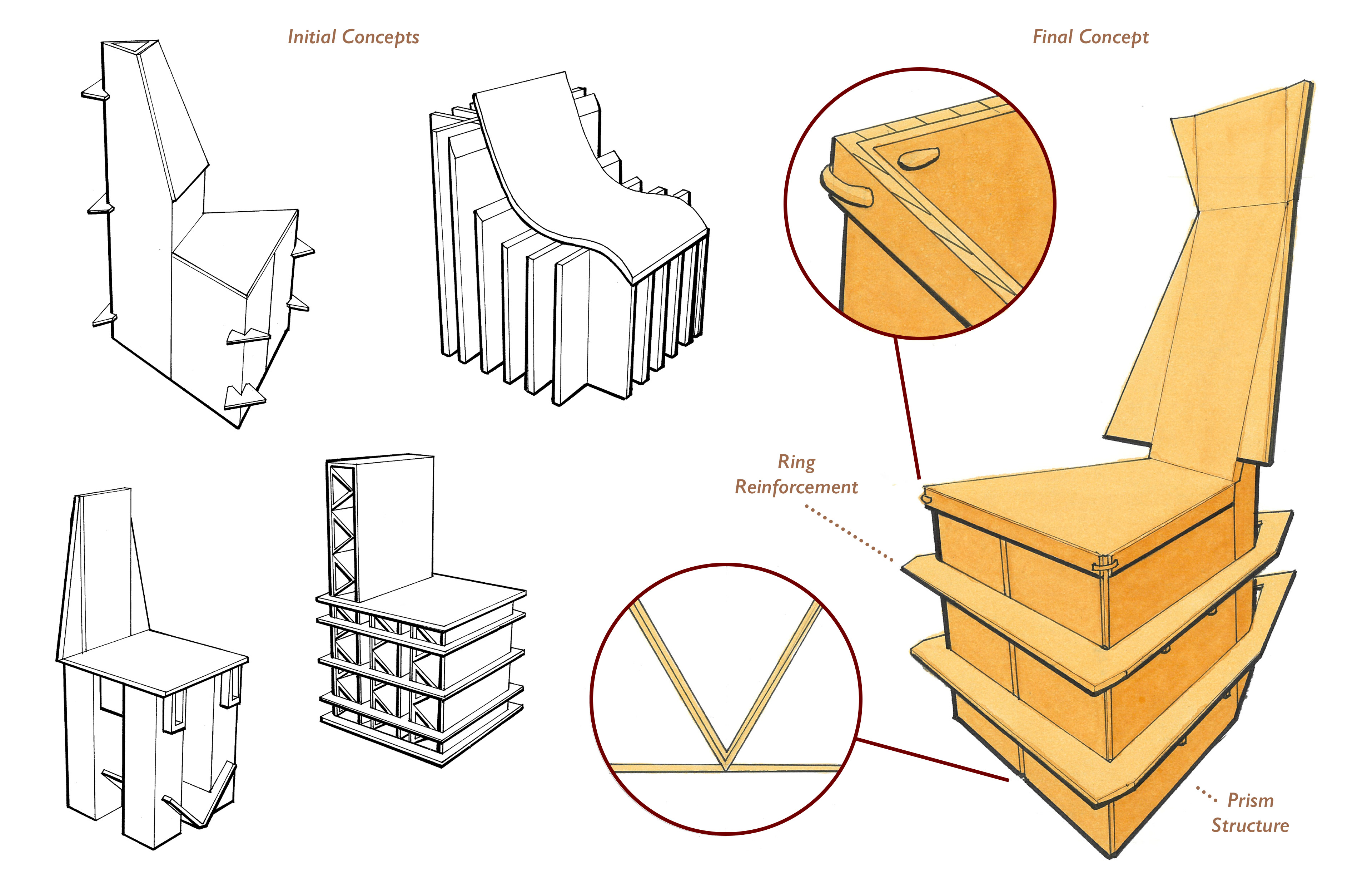 Initial Concepts

Final Concept

Ring Reinforcement

Prism Structure