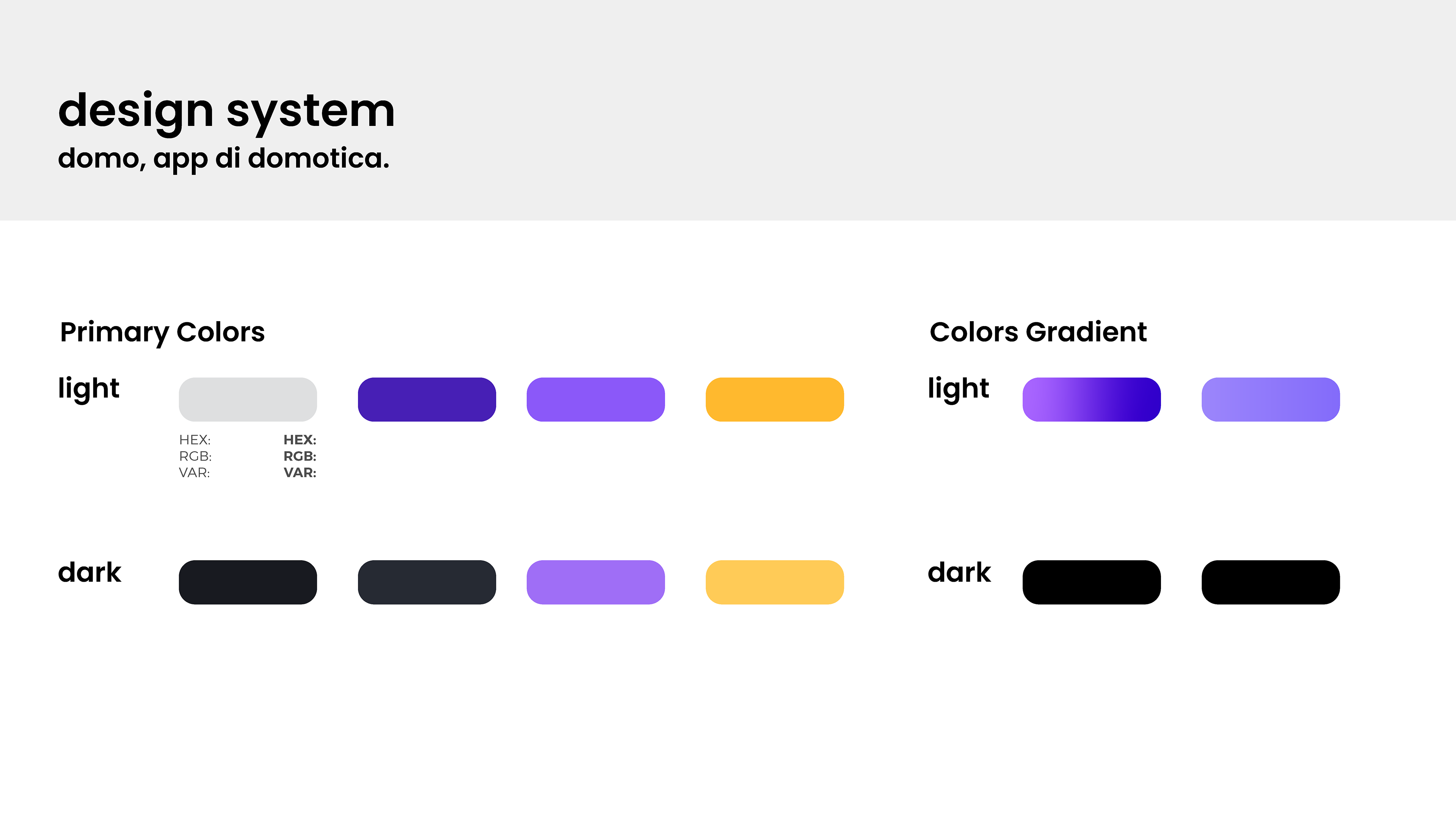 design system
domo, app di domotica.

Primary Colors

light

HEX:
RGB:
VAR:

HEX:
RGB:
VAR:

dark

Colors Gradient

light

dark