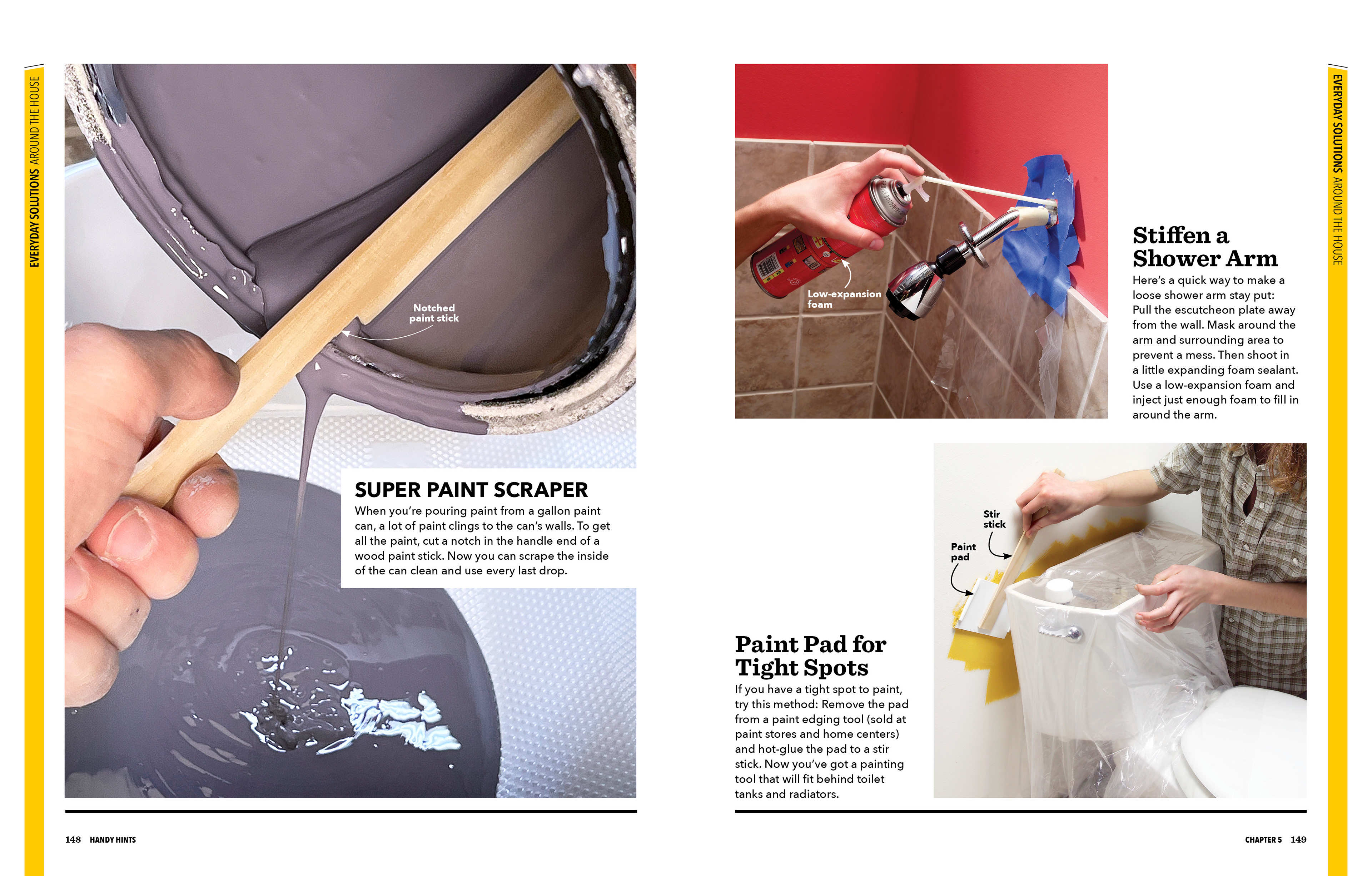 EVERYDAY SOLUTIONS AROUND THE HOUSE

Notched paint stick

SUPER PAINT SCRAPER

When you're pouring paint from a gallon paint can, a lot of paint clings to the can's walls. To get all the paint, cut a notch in the handle end of a wood paint stick. Now you can scrape the inside of the can clean and use every last drop.

148 HANDY HINTS

Low-expansion foam

Stiffen a Shower Arm

Here's a quick way to make a loose shower arm stay put: Pull the escutcheon plate away from the wall. Mask around the arm and surrounding area to prevent a mess. Then shoot in a little expanding foam sealant. Use a low-expansion foam and inject just enough foam to fill in around the arm.

Stir stick

Paint pad

Paint Pad for Tight Spots

If you have a tight spot to paint, try this method: Remove the pad from a paint edging tool (sold at paint stores and home centers) and hot-glue the pad to a stir stick. Now you've got a painting tool that will fit behind toilet tanks and radiators.

CHAPTER 5 149

EVERYDAY SOLUTIONS AROUND THE HOUSE