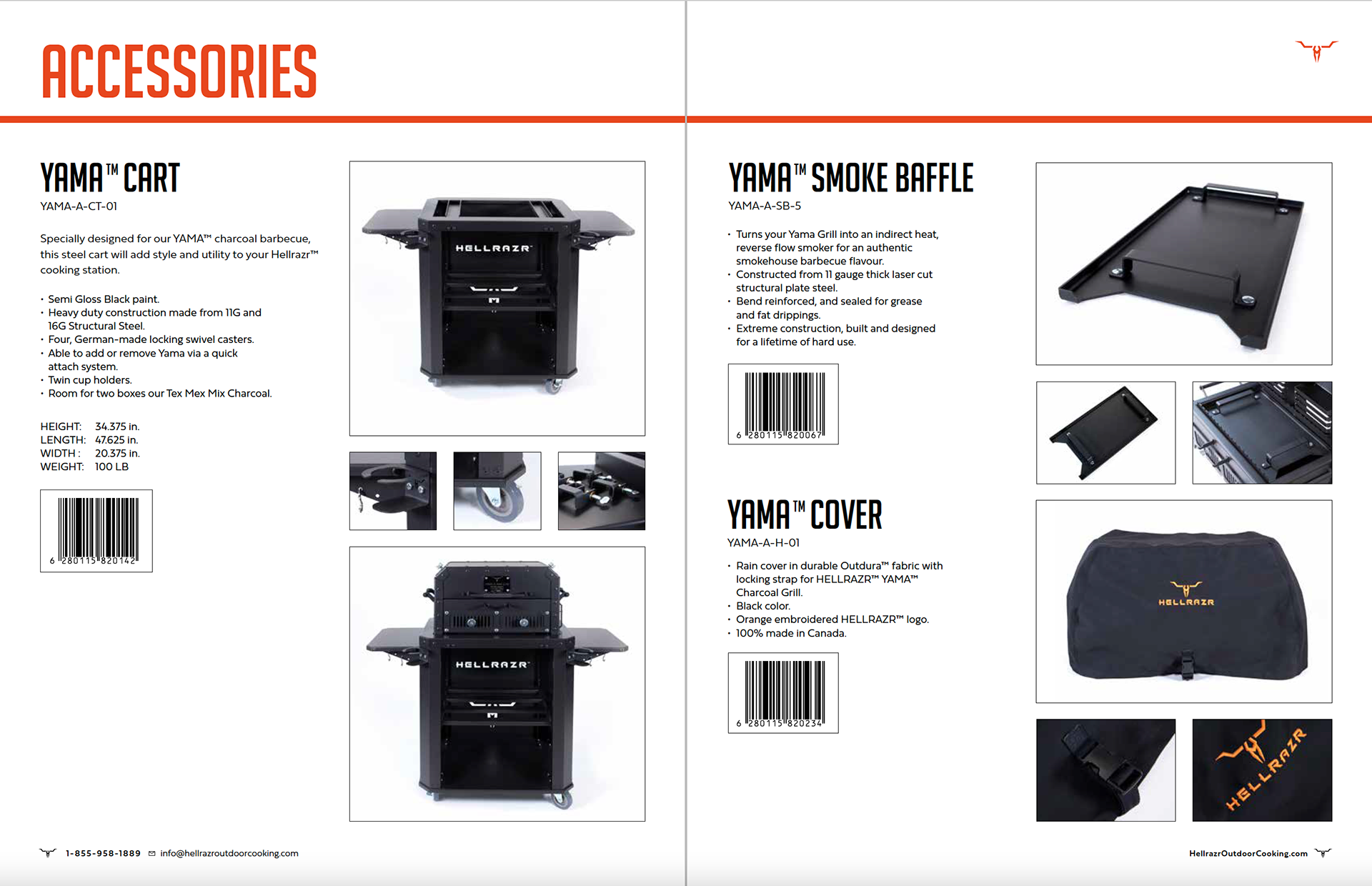 ACCESSORIES

YAMA™ CART

YAMA-A-CT-01

Specially designed for our YAMA™ charcoal barbecue, this steel cart will add style and utility to your Hellrazr™ cooking station.

• Semi Gloss Black paint.
• Heavy duty construction made from 11G and 16G Structural Steel.
• Four, German-made locking swivel casters.
• Able to add or remove Yama via a quick attach system.
• Twin cup holders.
• Room for two boxes our Tex Mex Mix Charcoal.

HEIGHT: 34.375 in.
LENGTH: 47.625 in.
WIDTH : 20.375 in.
WEIGHT: 100 LB

6 280115 820142

HELLRAZR

HELLRAZR

1-855-958-1889 info@hellrazroutdoorcooking.com

YAMA™ SMOKE BAFFLE

YAMA-A-SB-5

• Turns your Yama Grill into an indirect heat, reverse flow smoker for an authentic smokehouse barbecue flavour.
• Constructed from 11 gauge thick laser cut structural plate steel.
• Bend reinforced, and sealed for grease and fat drippings.
• Extreme construction, built and designed for a lifetime of hard use.

6 280115 820067

YAMA™ COVER

YAMA-A-H-01

• Rain cover in durable Outdura™ fabric with locking strap for HELLRAZR™ YAMA™ Charcoal Grill.
• Black color.
• Orange embroidered HELLRAZR™ logo.
• 100% made in Canada.

6 280115 820234

HELLRAZR

HELLRAZR

HellrazrOutdoorCooking.com