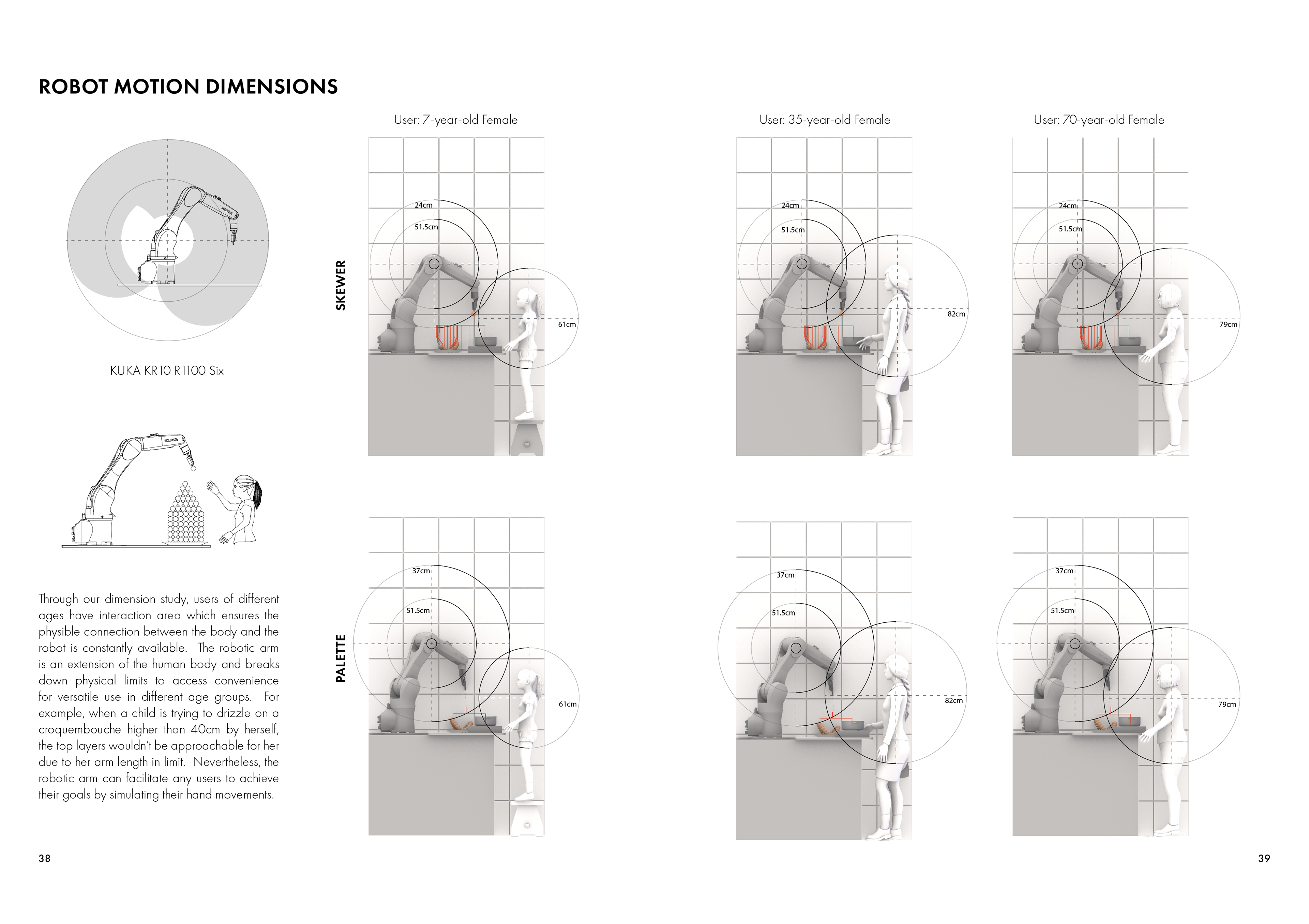 ROBOT MOTION DIMENSIONS

KUKA KR10 R1100 Six

Through our dimension study, users of different ages have interaction area which ensures the physible connection between the body and the robot is constantly available. The robotic arm is an extension of the human body and breaks down physical limits to access convenience for versatile use in different age groups. For example, when a child is trying to drizzle on a croquembouche higher than 40cm by herself, the top layers wouldn't be approachable for her due to her arm length in limit. Nevertheless, the robotic arm can facilitate any users to achieve their goals by simulating their hand movements.

User: 7-year-old Female

User: 35-year-old Female

User: 70-year-old Female

SKEWER

24cm
51.5cm
61cm

24cm
51.5cm
82cm

24cm
51.5cm
79cm

PALETTE

37cm
51.5cm
61cm

37cm
51.5cm
82cm

37cm
51.5cm
79cm

38

39